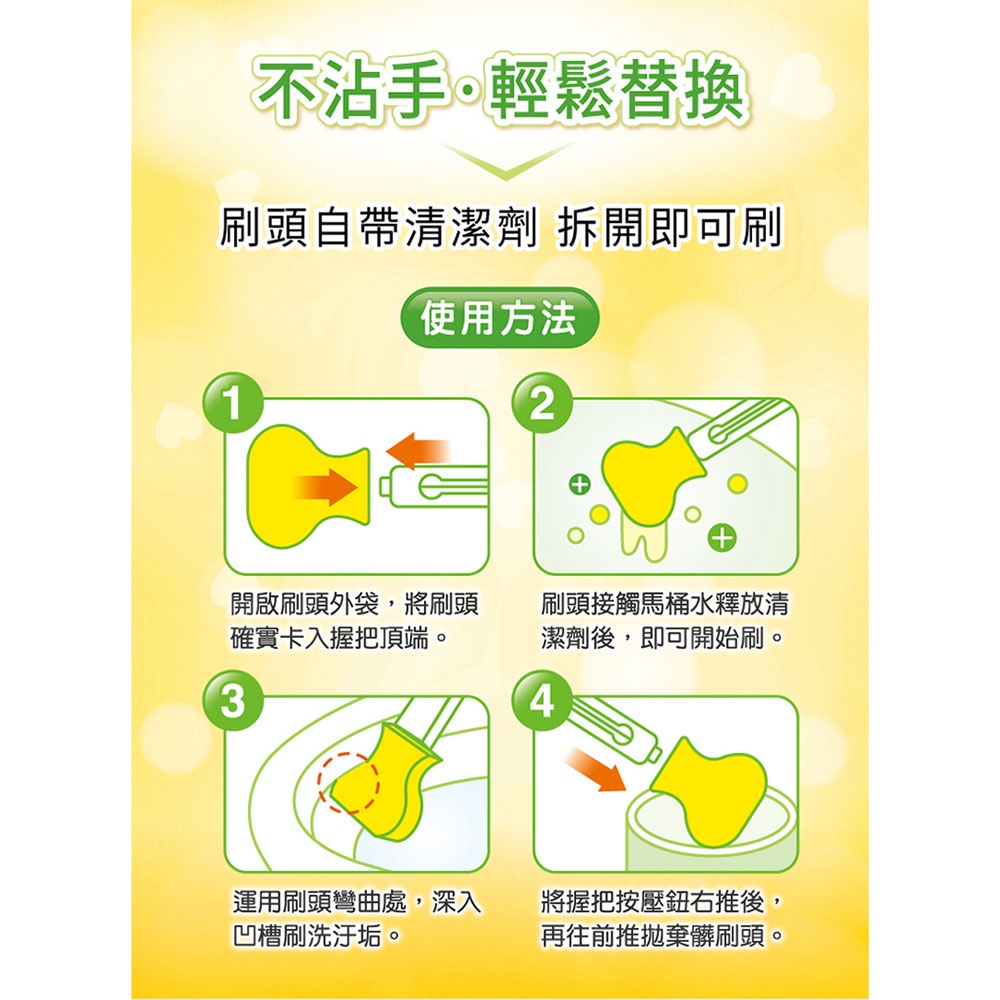 不沾手·輕鬆替換

刷頭自帶清潔劑 拆開即可刷

使用方法

1

開啟刷頭外袋，將刷頭確實卡入握把頂端。

2

刷頭接觸馬桶水釋放清潔劑後，即可開始刷。

3

運用刷頭彎曲處，深入凹槽刷洗汙垢。

4

將握把按壓鈕右推後，再往前推拋棄髒刷頭。