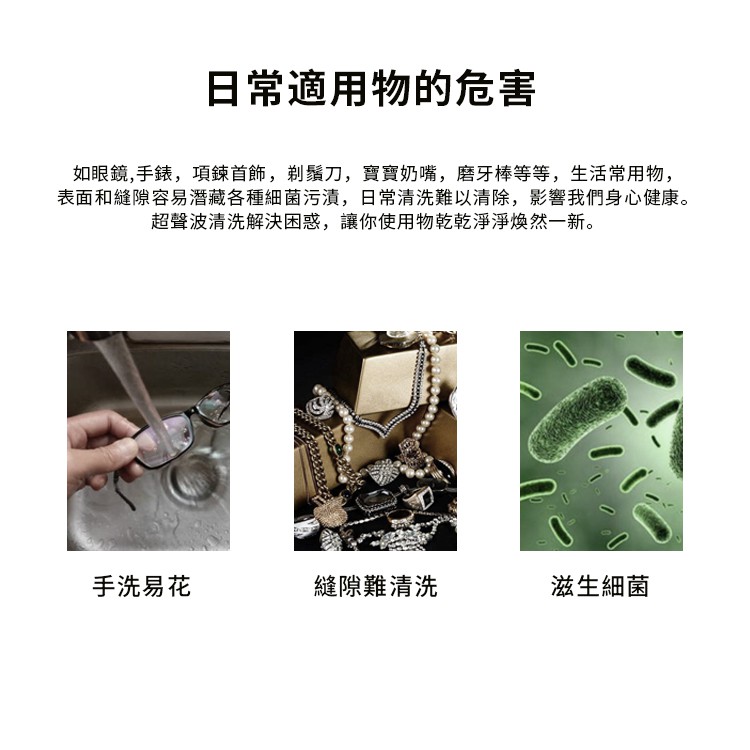 日常適用物的危害

如眼鏡,手錶，項鍊首飾，剃鬚刀，寶寶奶嘴，磨牙棒等等，生活常用物，表面和縫隙容易潛藏各種細菌污漬，日常清洗難以清除，影響我們身心健康。超聲波清洗解決困惑，讓你使用物乾乾淨淨煥然一新。

手洗易花

縫隙難清洗

滋生細菌