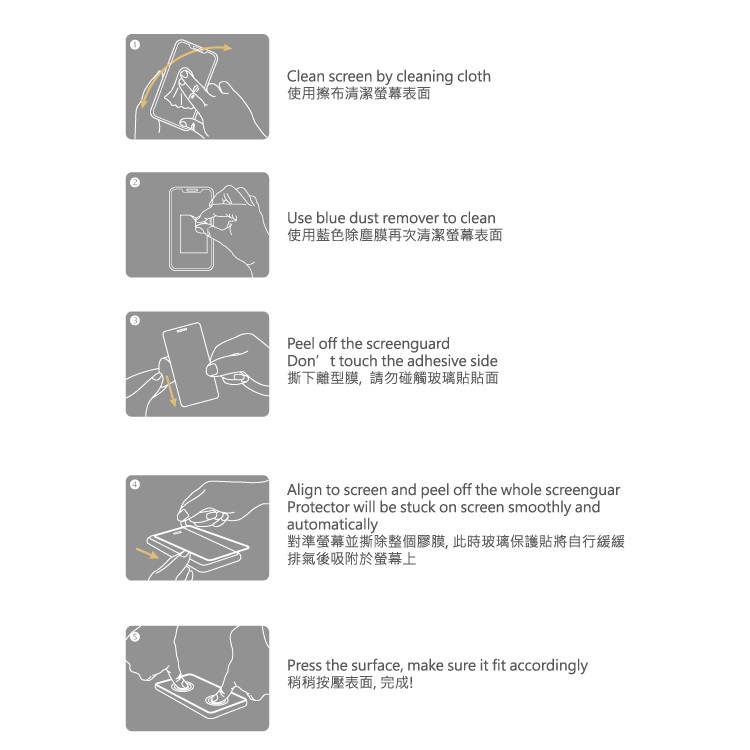 1

Clean screen by cleaning cloth
使用擦布清潔螢幕表面

2

Use blue dust remover to clean
使用藍色除塵膜再次清潔螢幕表面

3

Peel off the screenguard
Don’t touch the adhesive side
撕下離型膜, 請勿碰觸玻璃貼貼面

4

Align to screen and peel off the whole screenguar
Protector will be stuck on screen smoothly and automatically
對準螢幕並撕除整個膠膜, 此時玻璃保護貼將自行緩緩排氣後吸附於螢幕上

5

Press the surface, make sure it fit accordingly
稍稍按壓表面, 完成!