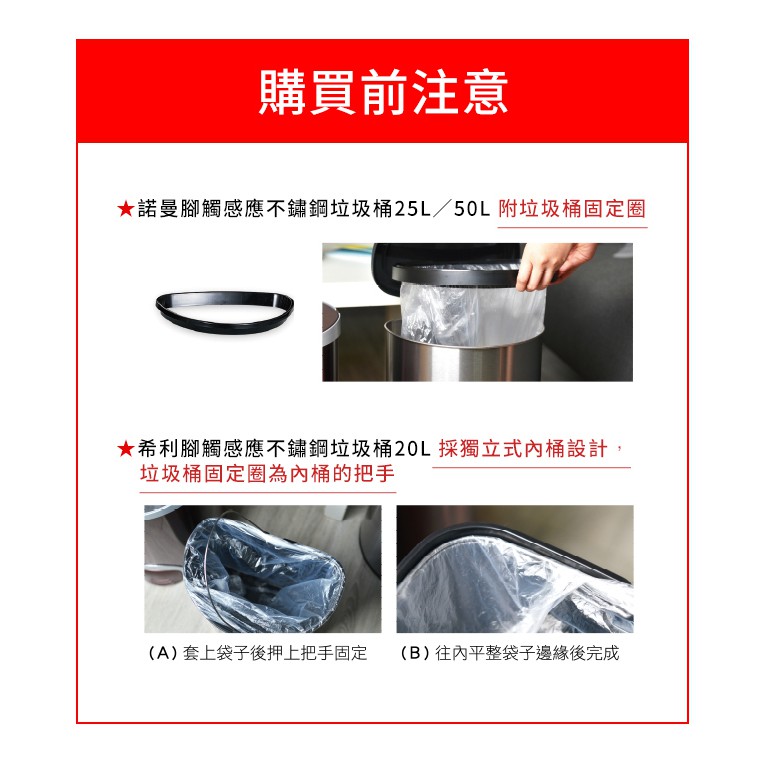 購買前注意

★諾曼腳觸感應不鏽鋼垃圾桶25L／50L 附垃圾桶固定圈

★希利腳觸感應不鏽鋼垃圾桶20L 採獨立式內桶設計，垃圾桶固定圈為內桶的把手

（A）套上袋子後押上把手固定

（B）往內平整袋子邊緣後完成