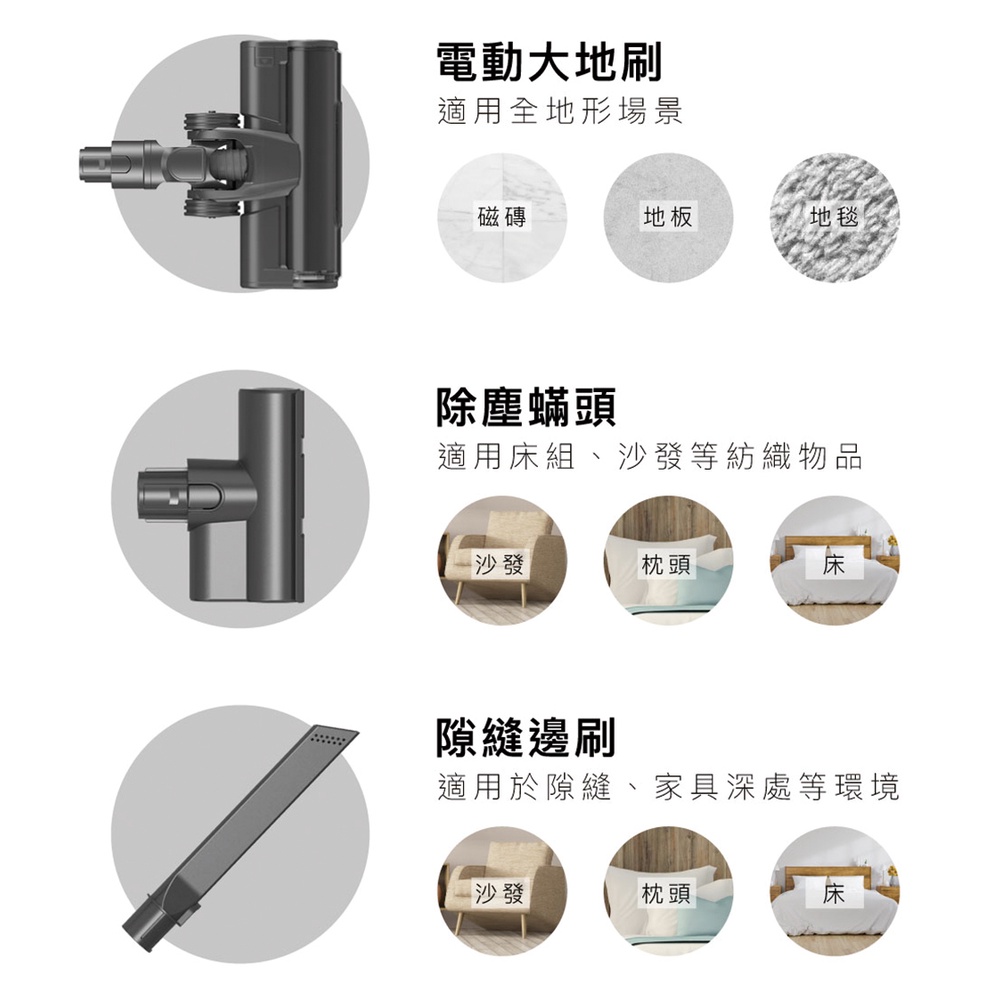 電動大地刷
適用全地形場景

磁磚
地板
地毯

除塵蟎頭
適用床組、沙發等紡織物品

沙發
枕頭
床

隙縫邊刷
適用於隙縫、家具深處等環境

沙發
枕頭
床