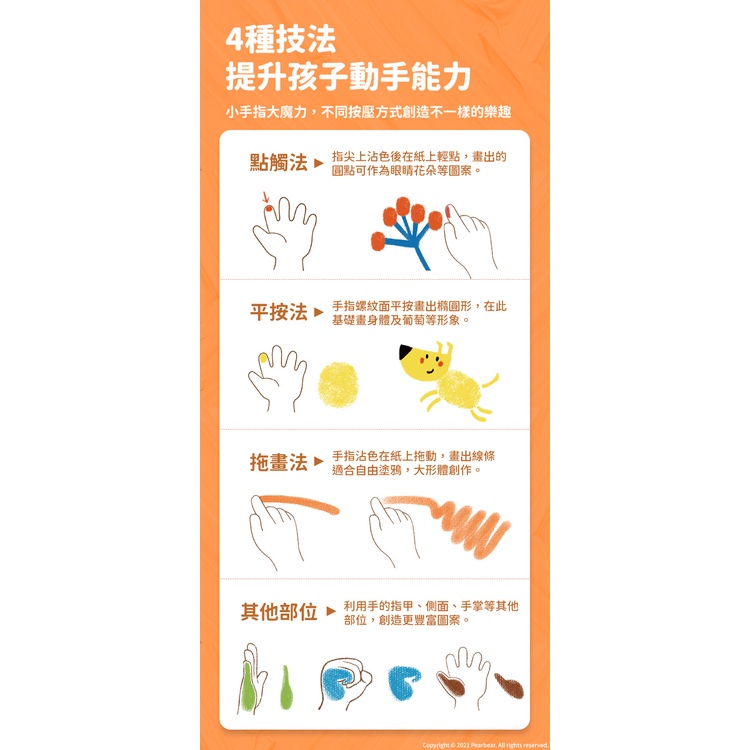 4種技法
提升孩子動手能力

小手指大魔力，不同按壓方式創造不一樣的樂趣

點觸法 ▶ 指尖上沾色後在紙上輕點，畫出的圓點可作為眼睛花朵等圖案。

平按法 ▶ 手指螺紋面平按畫出橢圓形，在此基礎畫身體及葡萄等形象。

拖畫法 ▶ 手指沾色在紙上拖動，畫出線條適合自由塗鴉，大形體創作。

其他部位 ▶ 利用手的指甲、側面、手掌等其他部位，創造更豐富圖案。

Copyright © 2021 Pearbear. All rights reserved.