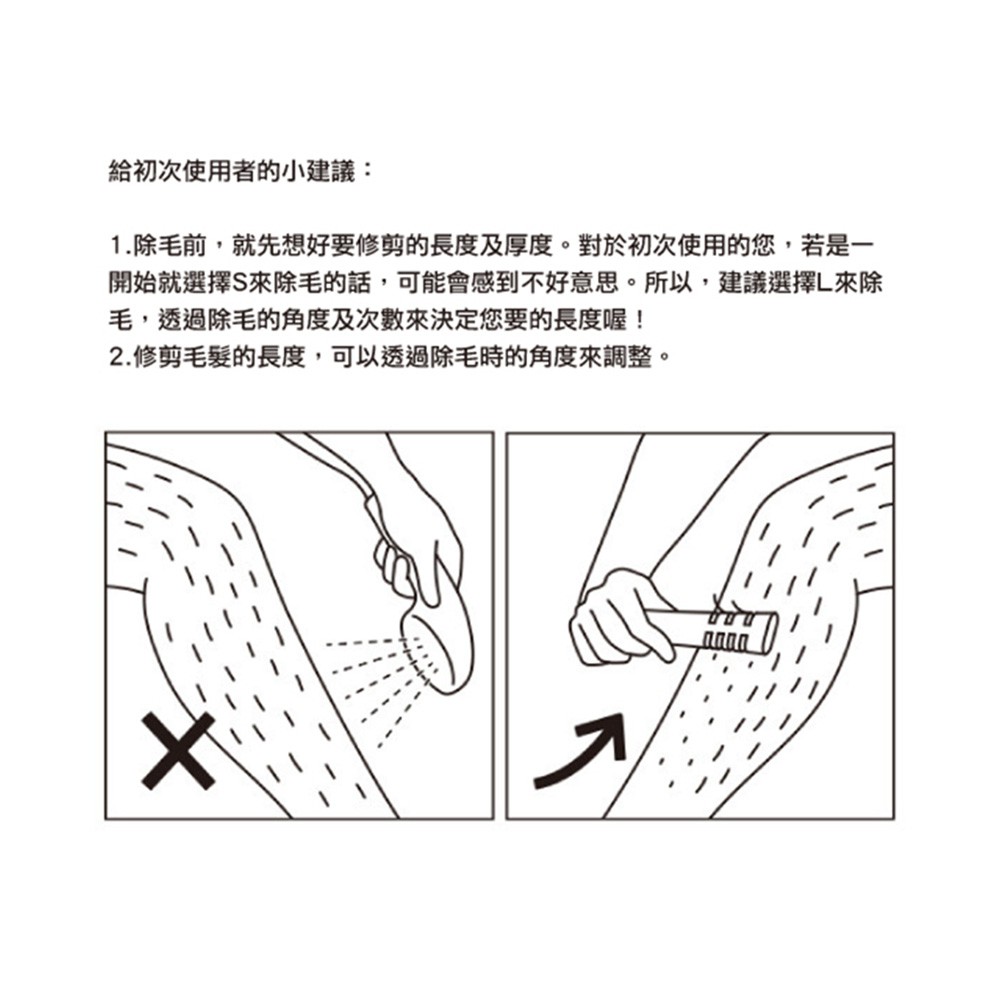 給初次使用者的小建議：

1.除毛前，就先想好要修剪的長度及厚度。對於初次使用的您，若是一開始就選擇S來除毛的話，可能會感到不好意思。所以，建議選擇L來除毛，透過除毛的角度及次數來決定您要的長度喔！
2.修剪毛髮的長度，可以透過除毛時的角度來調整。