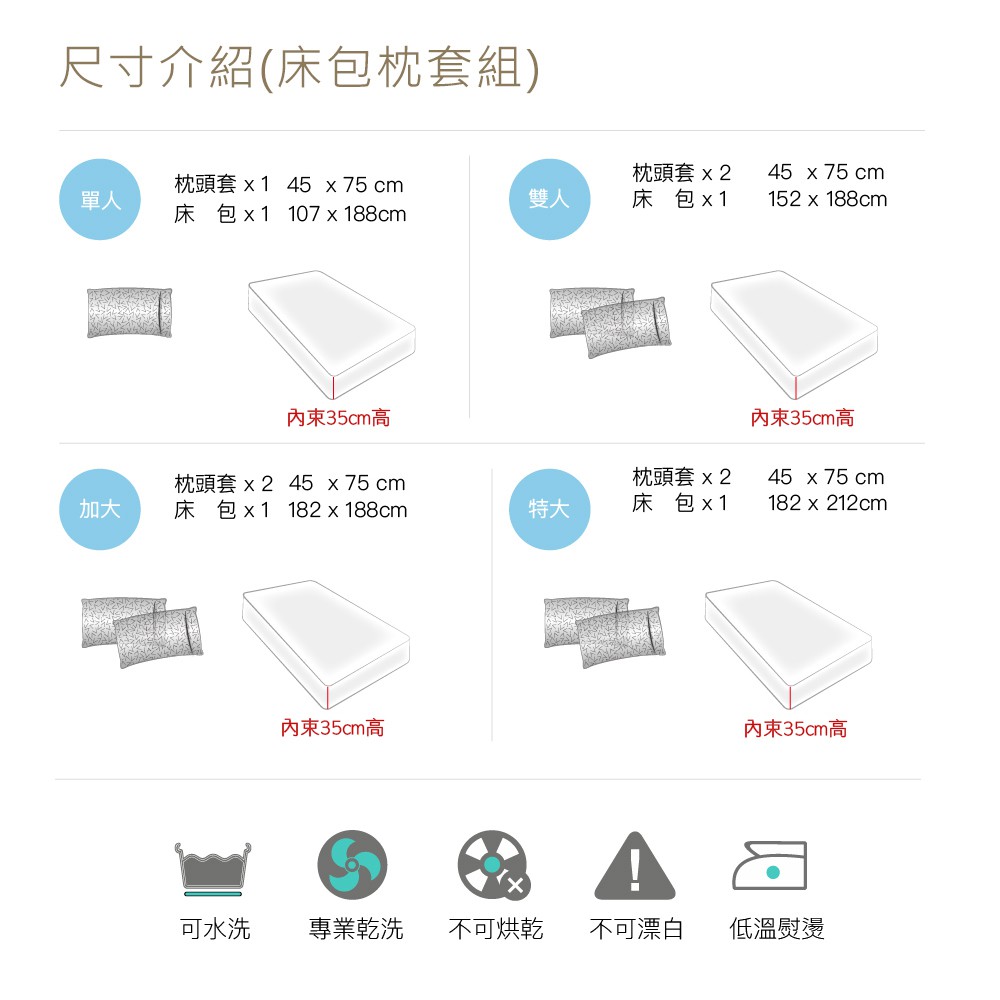 尺寸介紹(床包枕套組)

單人

枕頭套 x 1 45 x 75 cm
床 包 x 1 107 x 188cm

內束35cm高

雙人

枕頭套 x 2 45 x 75 cm
床 包 x 1 152 x 188cm

內束35cm高

加大

枕頭套 x 2 45 x 75 cm
床 包 x 1 182 x 188cm

內束35cm高

特大

枕頭套 x 2 45 x 75 cm
床 包 x 1 182 x 212cm

內束35cm高

可水洗 專業乾洗 不可烘乾 不可漂白 低溫熨燙