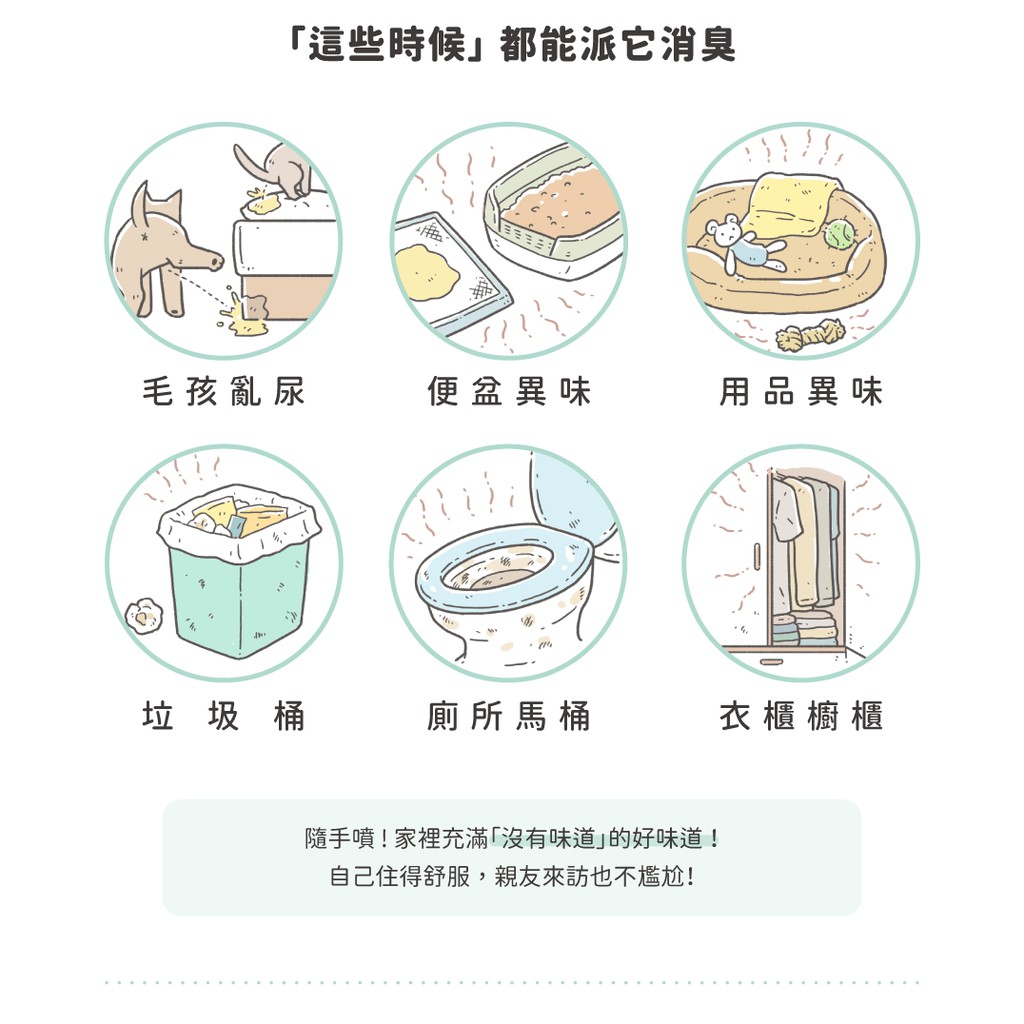 「這些時候」都能派它消臭

毛孩亂尿

便盆異味

用品異味

垃圾桶

廁所馬桶

衣櫃櫥櫃

隨手噴！家裡充滿「沒有味道」的好味道！
自己住得舒服，親友來訪也不尷尬！