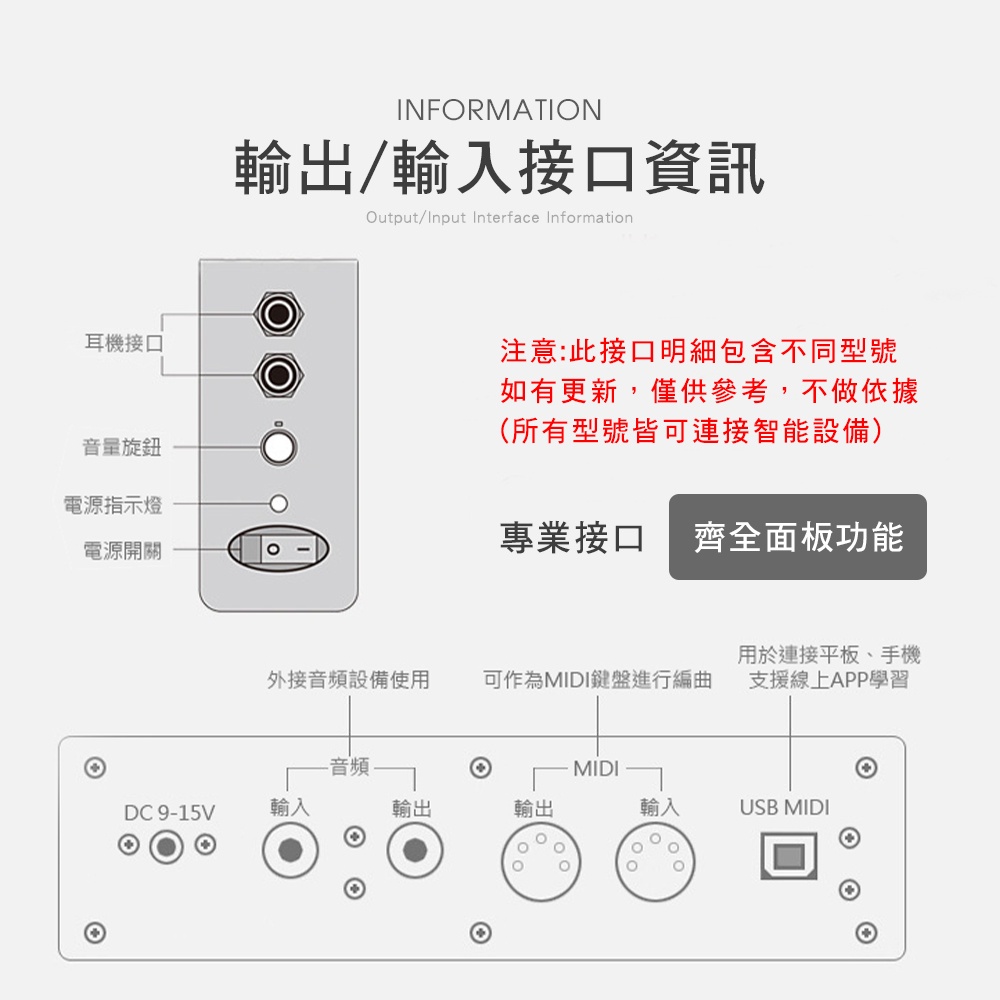 INFORMATION

輸出/輸入接口資訊

Output/Input Interface Information

耳機接口

音量旋鈕

電源指示燈

電源開關

注意:此接口明細包含不同型號
如有更新，僅供參考，不做依據
(所有型號皆可連接智能設備)

專業接口

齊全面板功能

外接音頻設備使用

可作為MIDI鍵盤進行編曲

用於連接平板、手機
支援線上APP學習

DC 9-15V

音頻

輸入

輸出

MIDI

輸出

輸入

USB MIDI