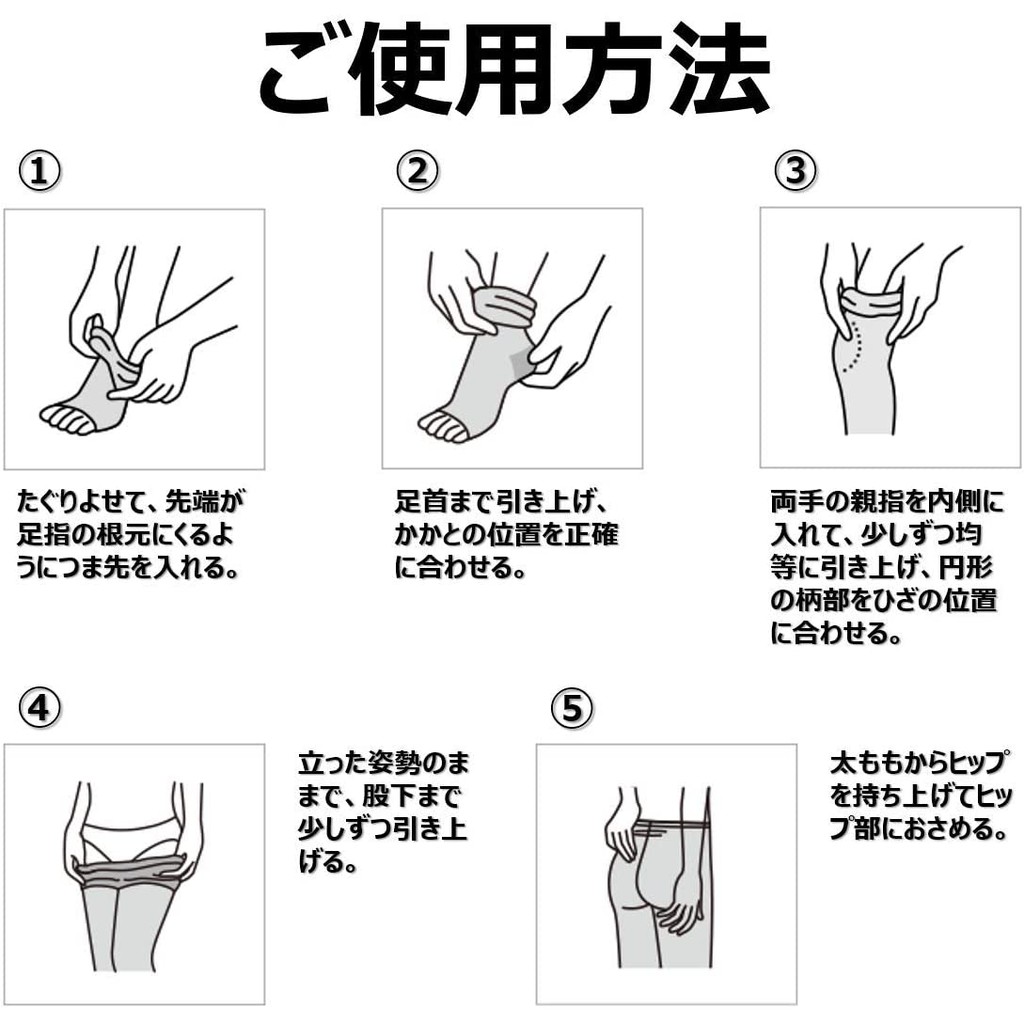 ご使用方法

①

たぐりよせて、先端が足指の根元にくるようにつま先を入れる。

②

足首まで引き上げ、かかとの位置を正確に合わせる。

③

両手の親指を内側に入れて、少しずつ均等に引き上げ、円形の柄部をひざの位置に合わせる。

④

立った姿勢のままで、股下まで少しずつ引き上げる。

⑤

太ももからヒップを持ち上げてヒップ部におさめる。