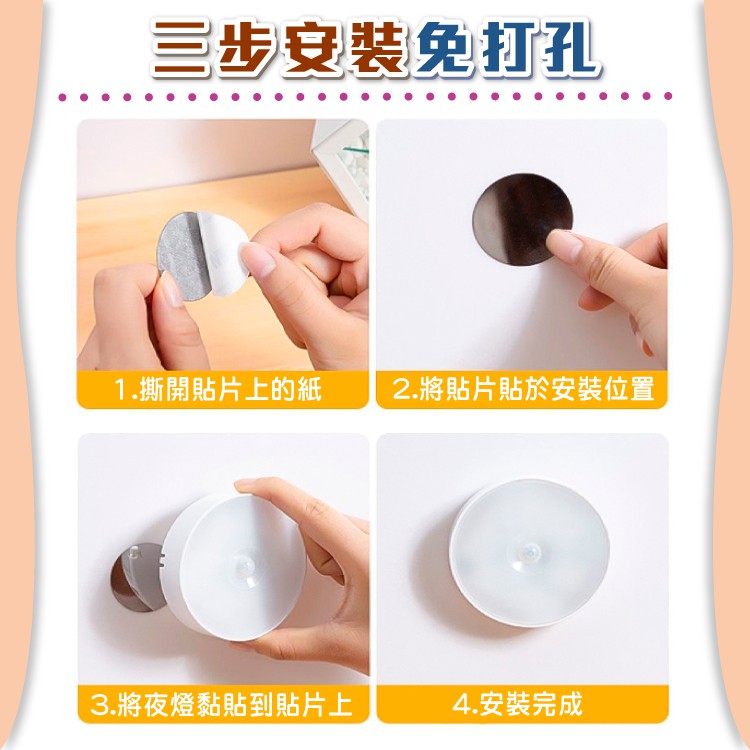 三步安裝免打孔

1.撕開貼片上的紙

2.將貼片貼於安裝位置

3.將夜燈黏貼到貼片上

4.安裝完成