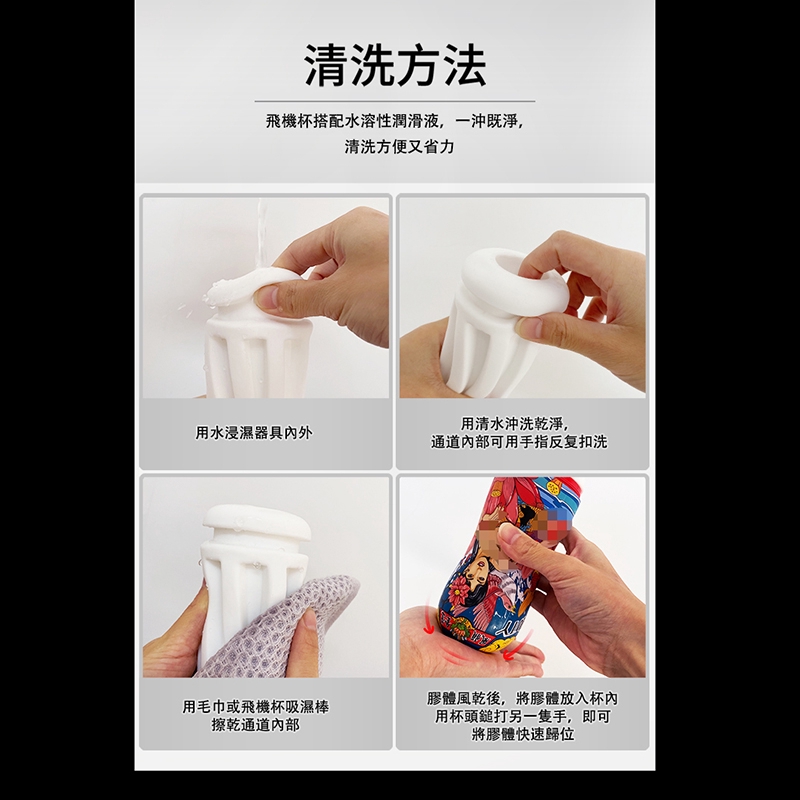 清洗方法

飛機杯搭配水溶性潤滑液，一沖既淨，
清洗方便又省力

用水浸濕器具內外

用清水沖洗乾淨，
通道內部可用手指反复扣洗

用毛巾或飛機杯吸濕棒
擦乾通道內部

膠體風乾後，將膠體放入杯內
用杯頭鎚打另一隻手，即可
將膠體快速歸位