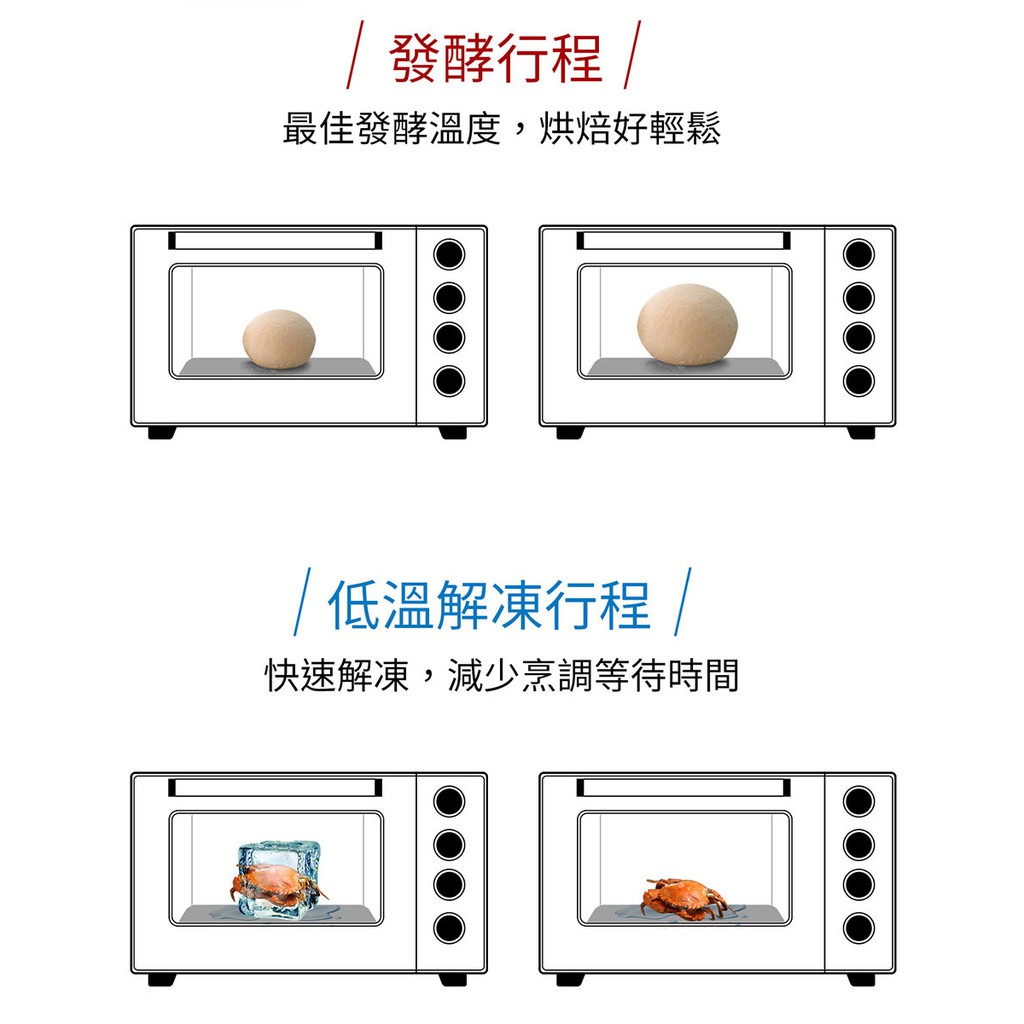 / 發酵行程 /

最佳發酵溫度，烘焙好輕鬆

/ 低溫解凍行程 /

快速解凍，減少烹調等待時間