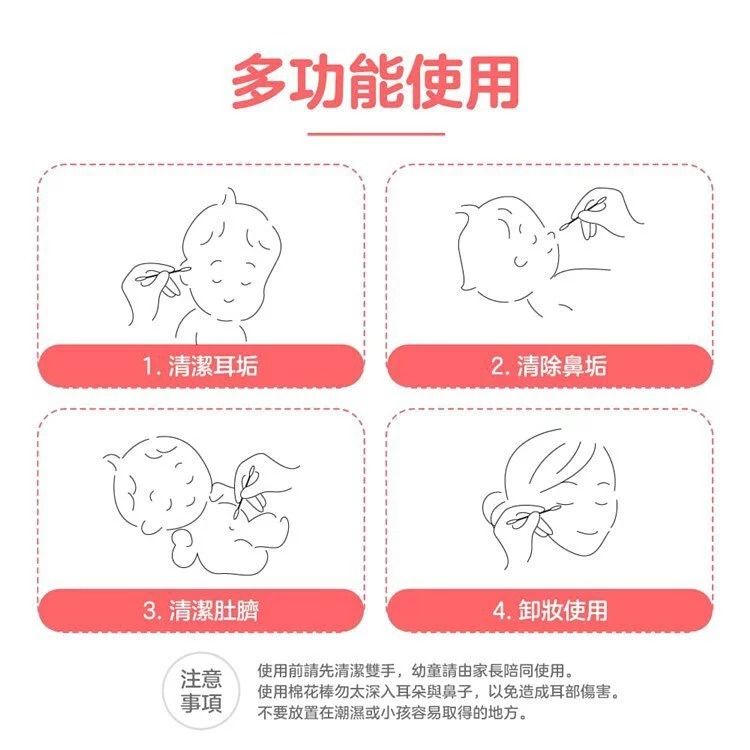 多功能使用

1. 清潔耳垢

2. 清除鼻垢

3. 清潔肚臍

4. 卸妝使用

注意事項

使用前請先清潔雙手，幼童請由家長陪同使用。
使用棉花棒勿太深入耳朵與鼻子，以免造成耳部傷害。
不要放置在潮濕或小孩容易取得的地方。