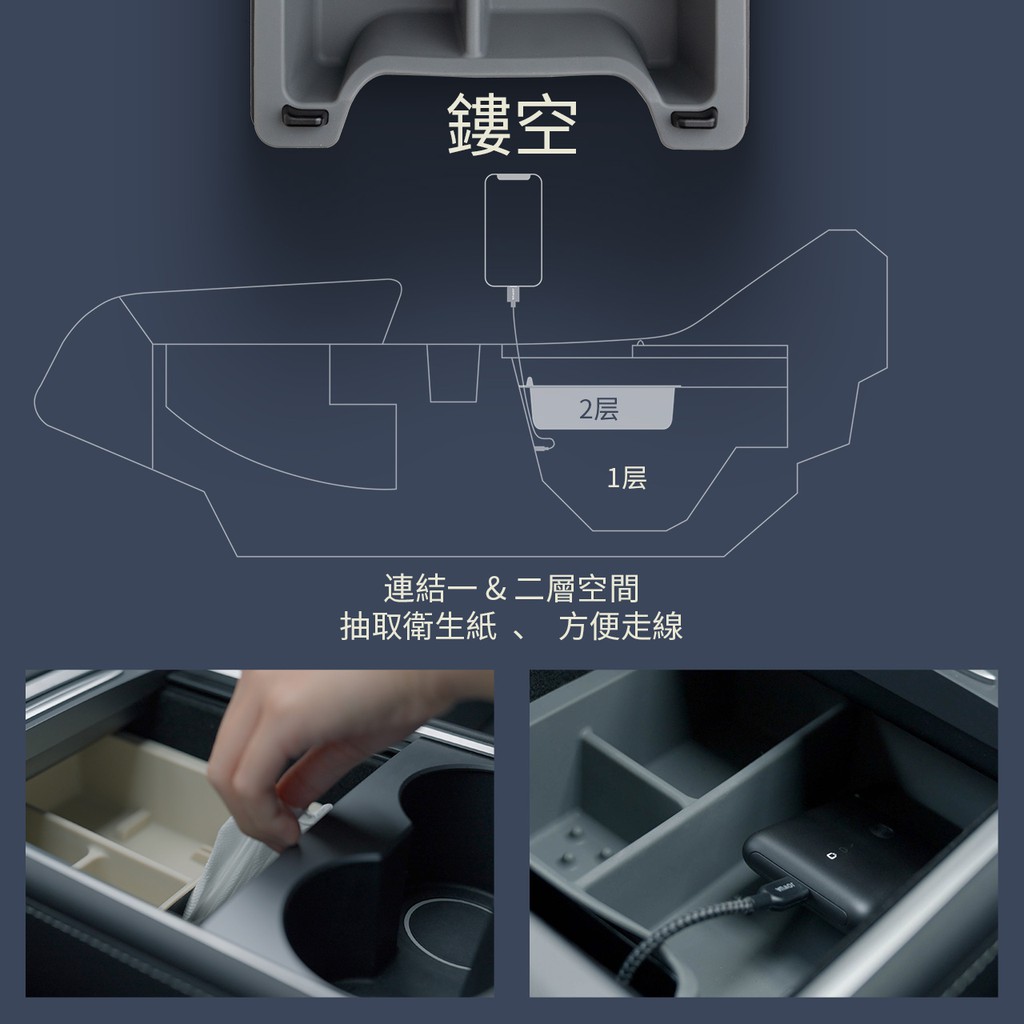 鏤空

2层

1层

連結一 & 二層空間
抽取衛生紙 、 方便走線