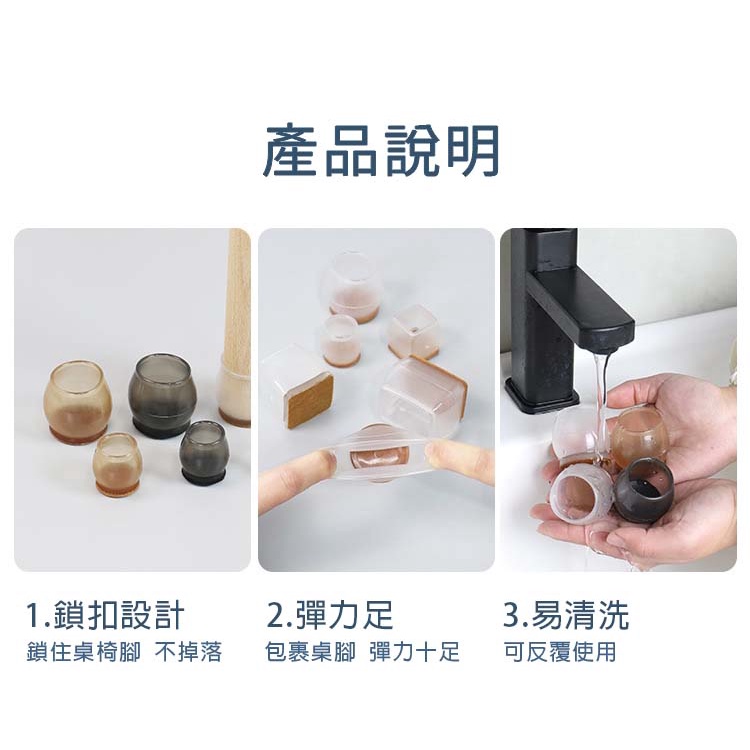 產品說明

1.鎖扣設計
鎖住桌椅腳 不掉落

2.彈力足
包裹桌腳 彈力十足

3.易清洗
可反覆使用