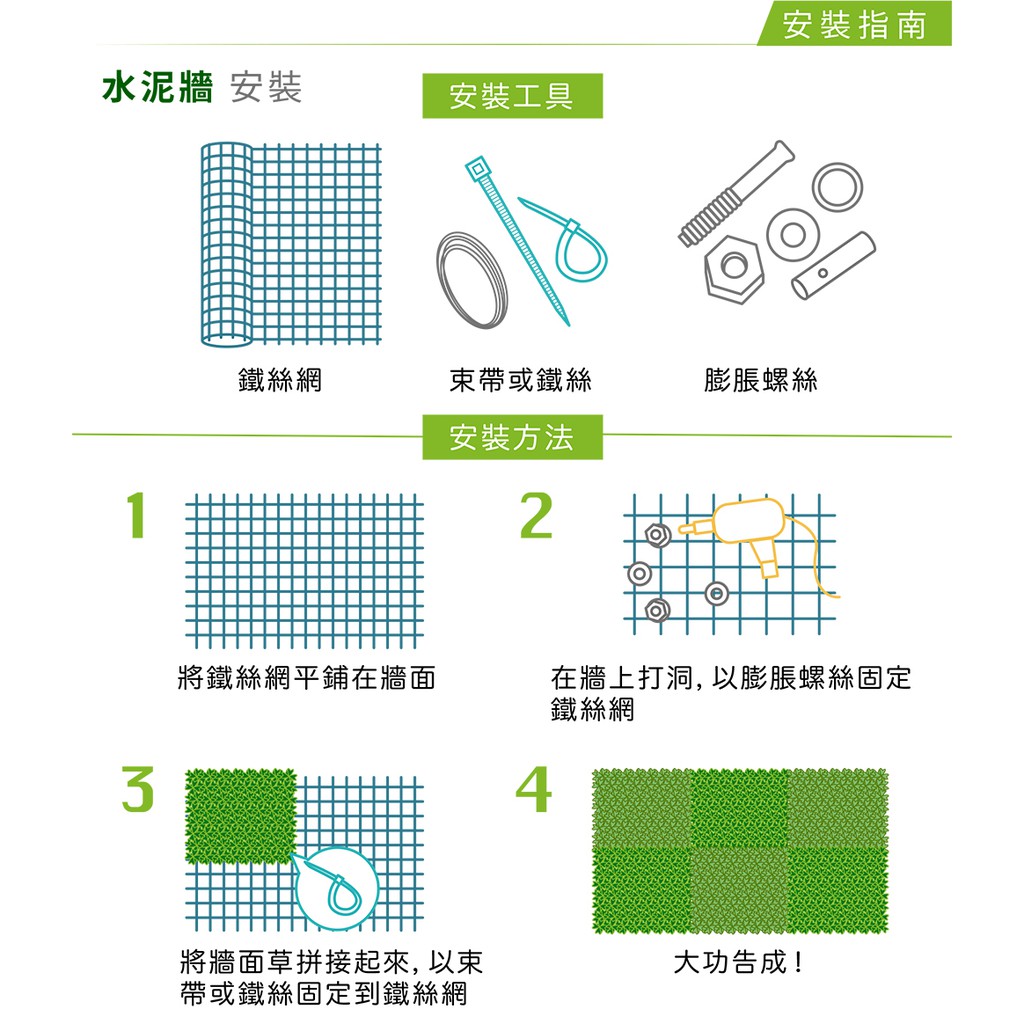 安裝指南

水泥牆 安裝

安裝工具

鐵絲網

束帶或鐵絲

膨脹螺絲

安裝方法

1

將鐵絲網平鋪在牆面

2

在牆上打洞, 以膨脹螺絲固定鐵絲網

3

將牆面草拼接起來, 以束帶或鐵絲固定到鐵絲網

4

大功告成!