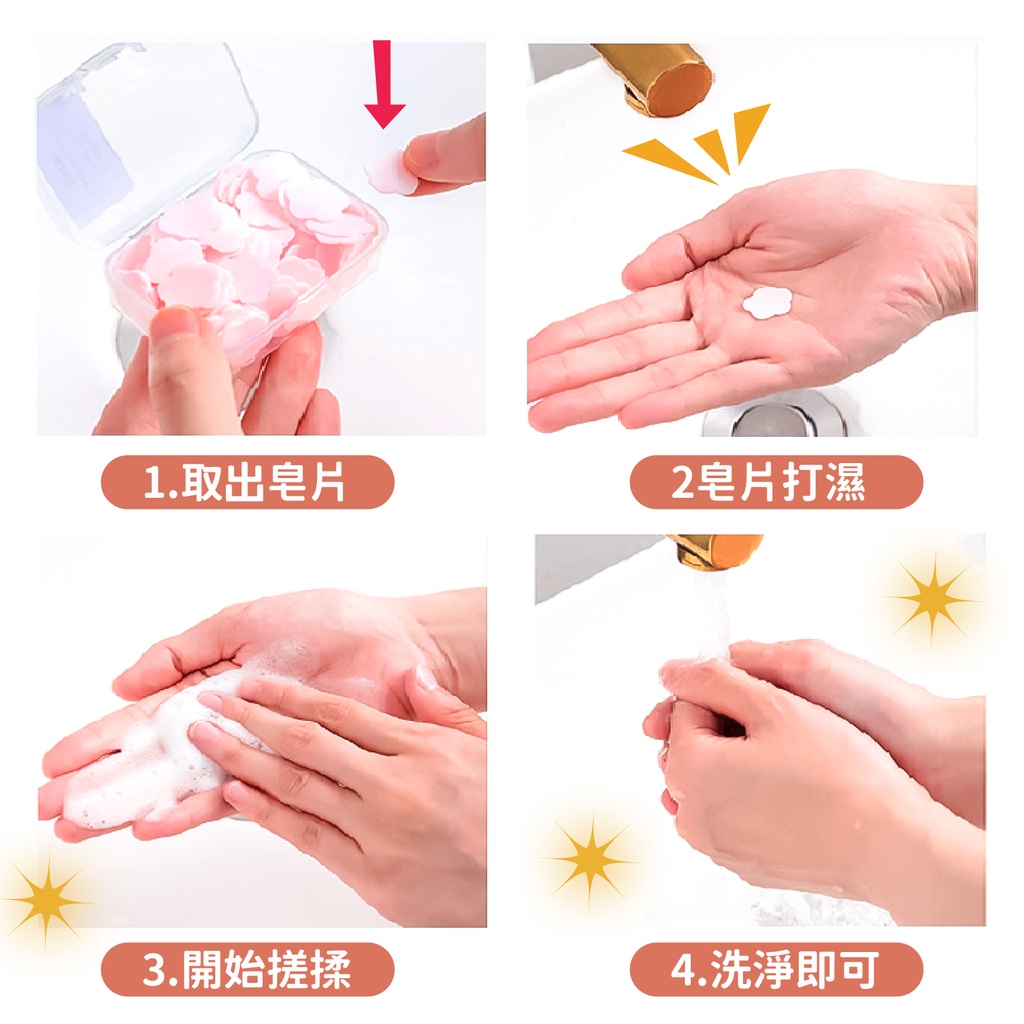 1.取出皂片

2皂片打濕

3.開始搓揉

4.洗淨即可