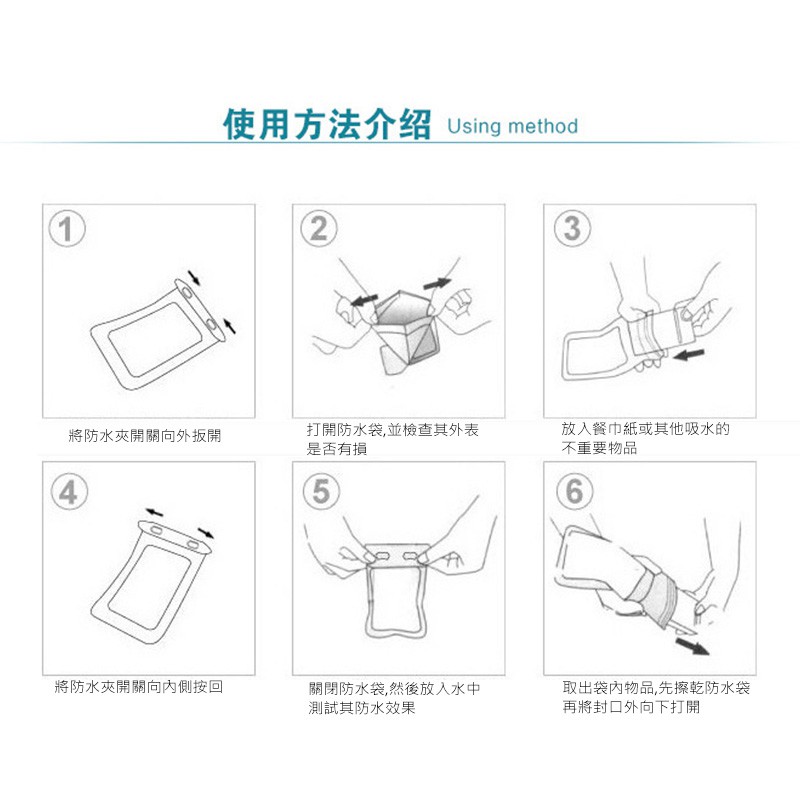 使用方法介绍 Using method

1

將防水夾開關向外扳開

2

打開防水袋,並檢查其外表是否有損

3

放入餐巾紙或其他吸水的不重要物品

4

將防水夾開關向內側按回

5

關閉防水袋,然後放入水中測試其防水效果

6

取出袋內物品,先擦乾防水袋再將封口外向下打開