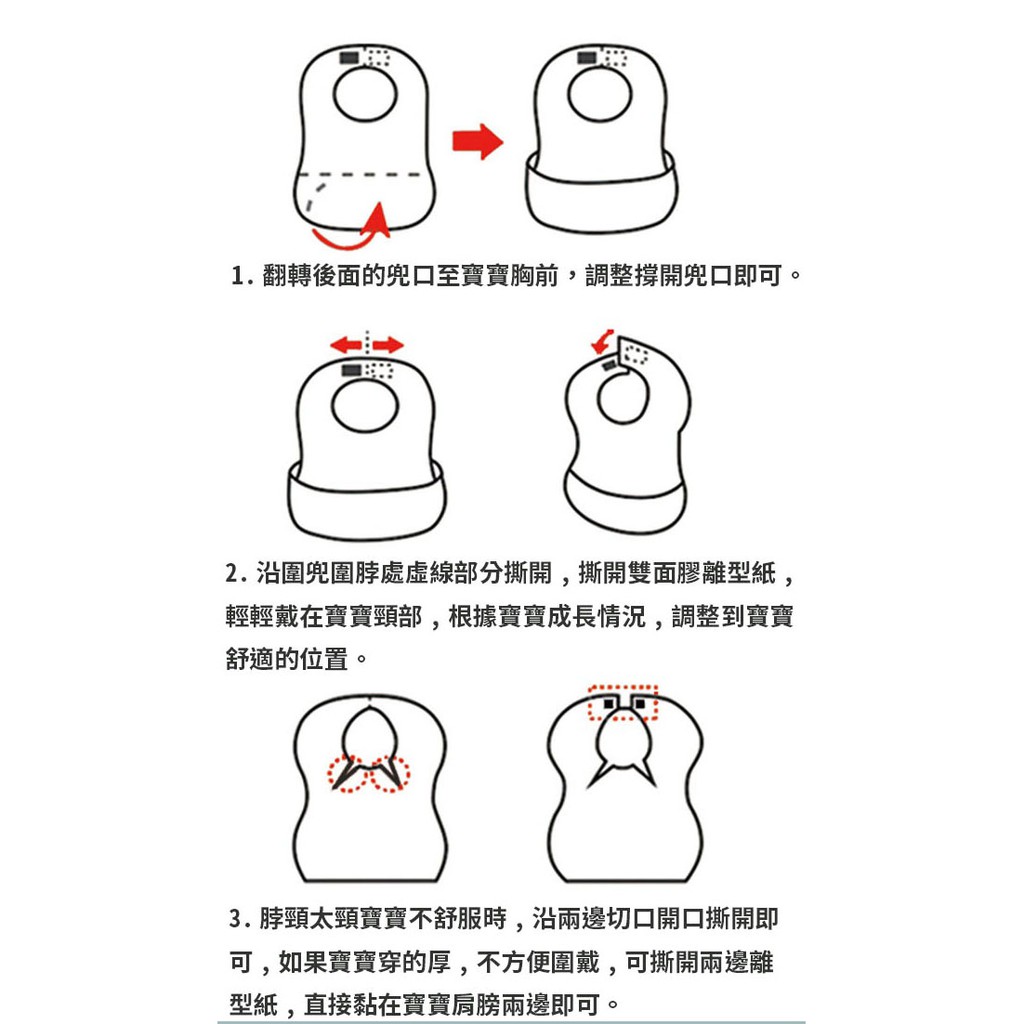 1. 翻轉後面的兜口至寶寶胸前，調整撐開兜口即可。

2. 沿圍兜圍脖處虛線部分撕開，撕開雙面膠離型紙，輕輕戴在寶寶頸部，根據寶寶成長情況，調整到寶寶舒適的位置。

3. 脖頸太頸寶寶不舒服時，沿兩邊切口開口撕開即可，如果寶寶穿的厚，不方便圍戴，可撕開兩邊離型紙，直接黏在寶寶肩膀兩邊即可。