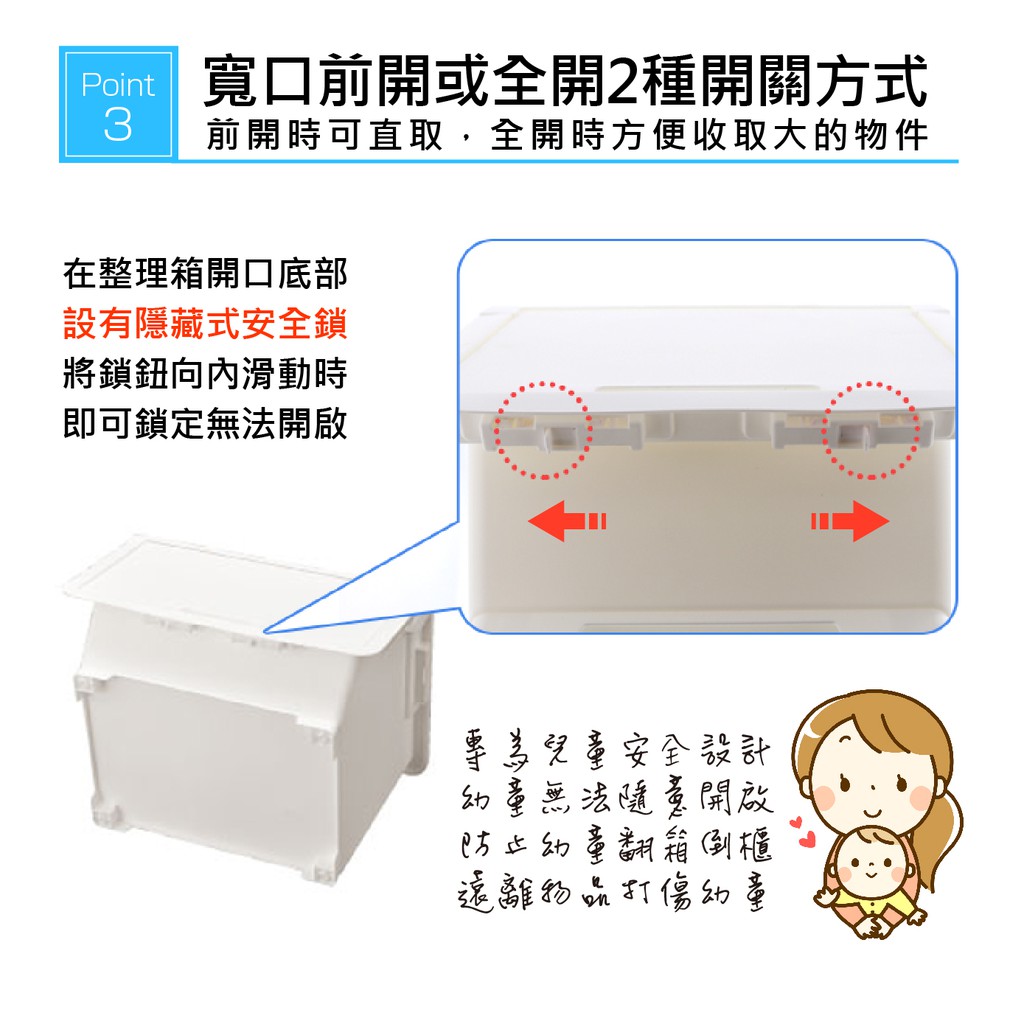 Point 3

寬口前開或全開2種開關方式
前開時可直取，全開時方便收取大的物件

在整理箱開口底部
設有隱藏式安全鎖
將鎖鈕向內滑動時
即可鎖定無法開啟

專為兒童安全設計
幼童無法隨意開啟
防止幼童翻箱倒櫃
遠離物品打傷幼童