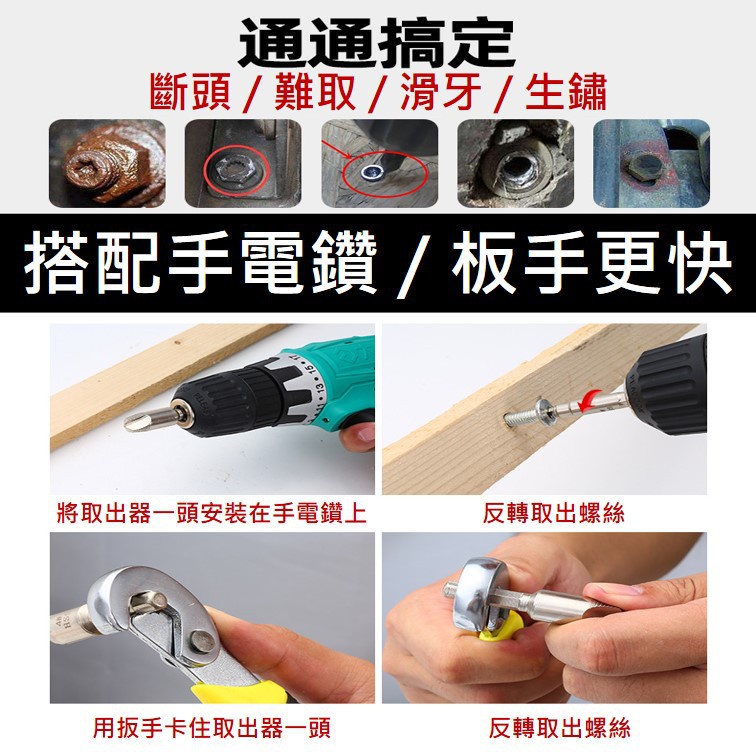 通通搞定

斷頭 / 難取 / 滑牙 / 生鏽

搭配手電鑽 / 板手更快

將取出器一頭安裝在手電鑽上

反轉取出螺絲

用扳手卡住取出器一頭

反轉取出螺絲