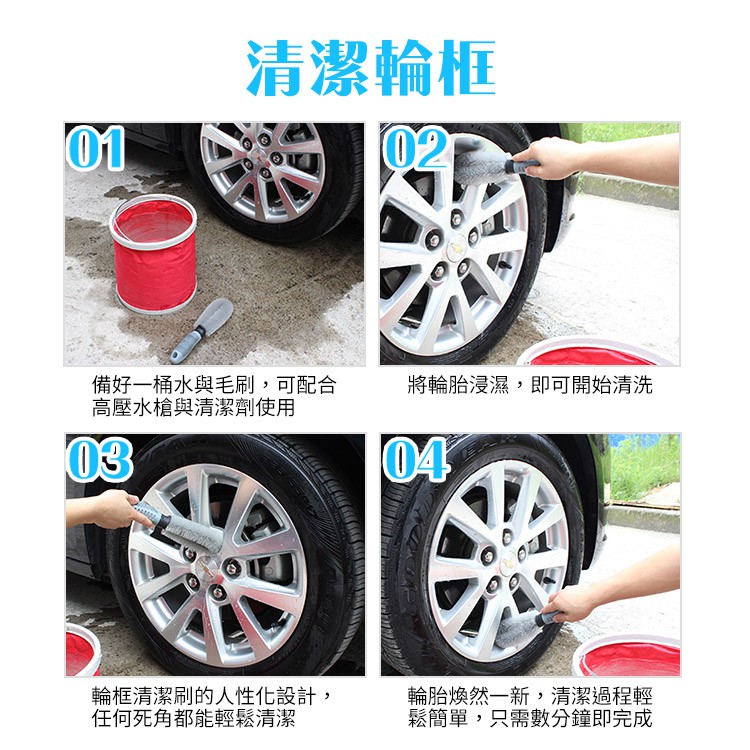 清潔輪框

01

備好一桶水與毛刷，可配合高壓水槍與清潔劑使用

02

將輪胎浸濕，即可開始清洗

03

輪框清潔刷的人性化設計，任何死角都能輕鬆清潔

04

輪胎煥然一新，清潔過程輕鬆簡單，只需數分鐘即完成