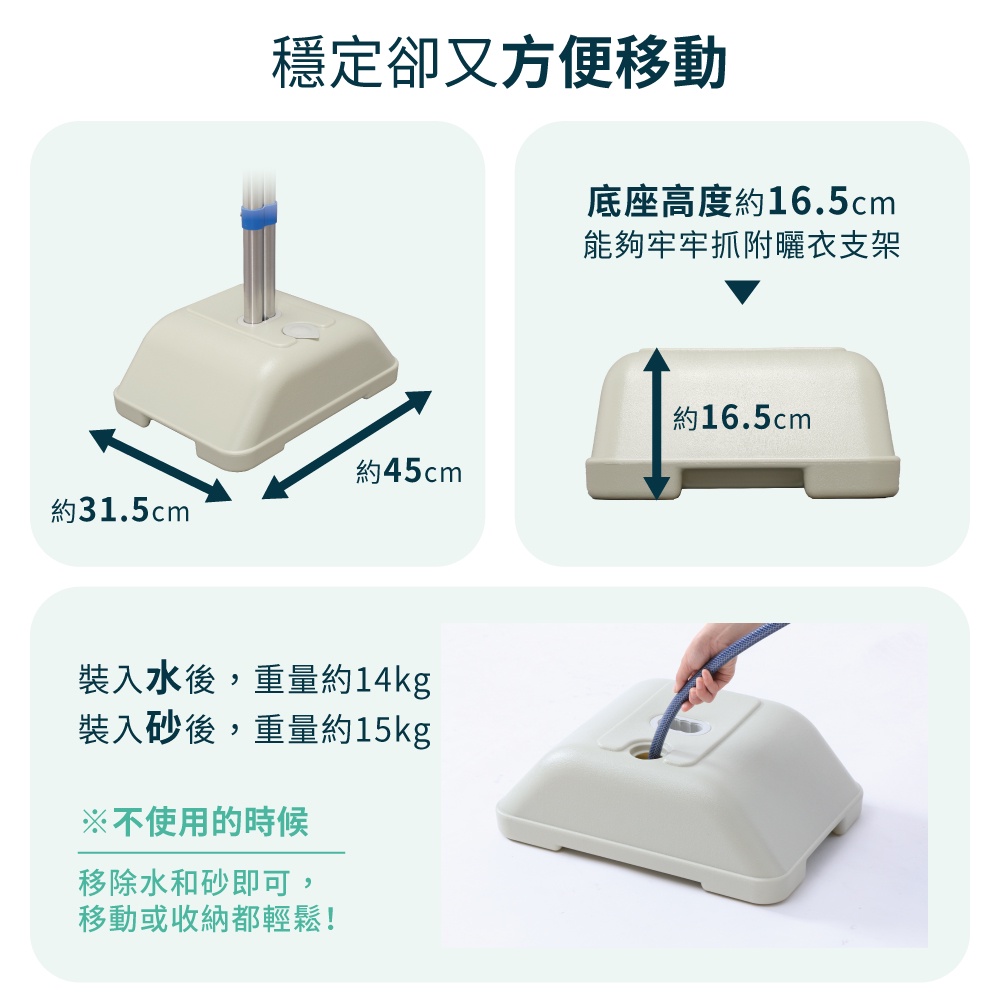 穩定卻又方便移動

約31.5cm

約45cm

底座高度約16.5cm
能夠牢牢抓附曬衣支架

約16.5cm

裝入水後，重量約14kg
裝入砂後，重量約15kg

※不使用的時候

移除水和砂即可，
移動或收納都輕鬆！