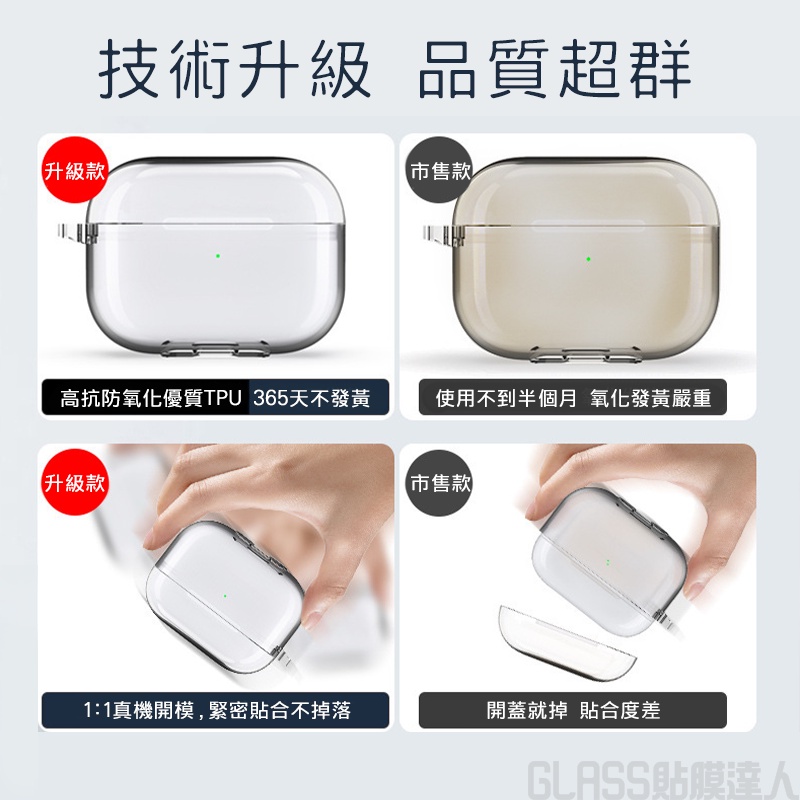 技術升級 品質超群

升級款

高抗防氧化優質TPU 365天不發黃

市售款

使用不到半個月 氧化發黃嚴重

升級款

1:1真機開模，緊密貼合不掉落

市售款

開蓋就掉 貼合度差

GLASS貼膜達人