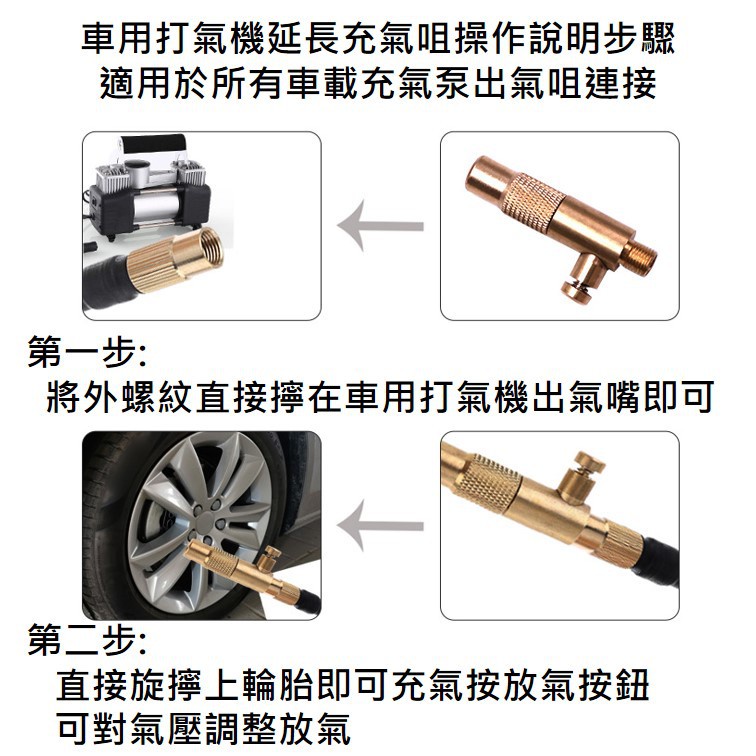 車用打氣機延長充氣咀操作說明步驟
適用於所有車載充氣泵出氣咀連接

第一步:
將外螺紋直接擰在車用打氣機出氣嘴即可

第二步:
直接旋擰上輪胎即可充氣按放氣按鈕
可對氣壓調整放氣