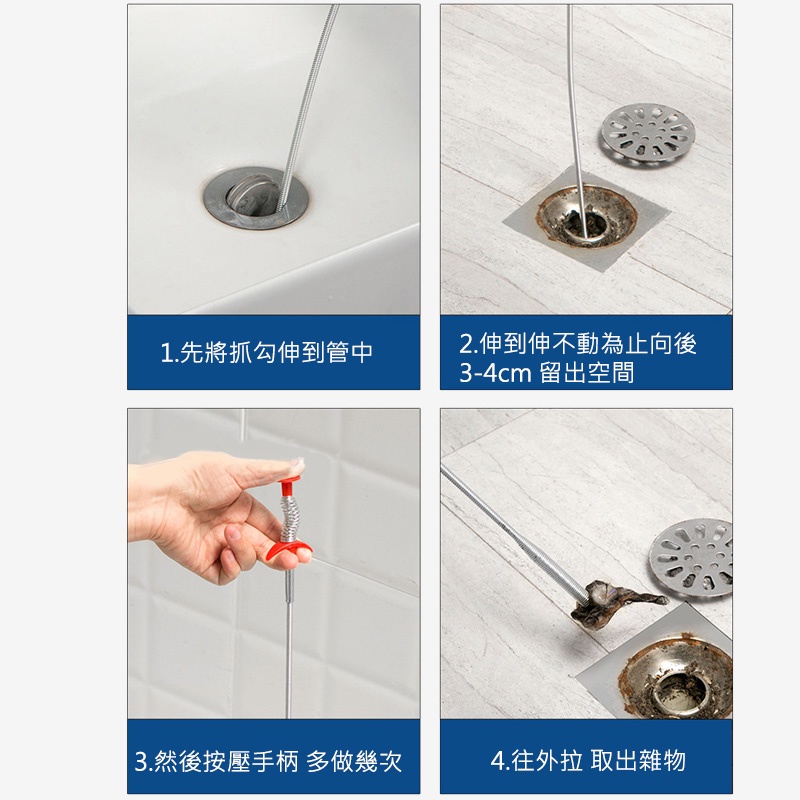 1.先將抓勾伸到管中

2.伸到伸不動為止向後 3-4cm 留出空間

3.然後按壓手柄 多做幾次

4.往外拉 取出雜物