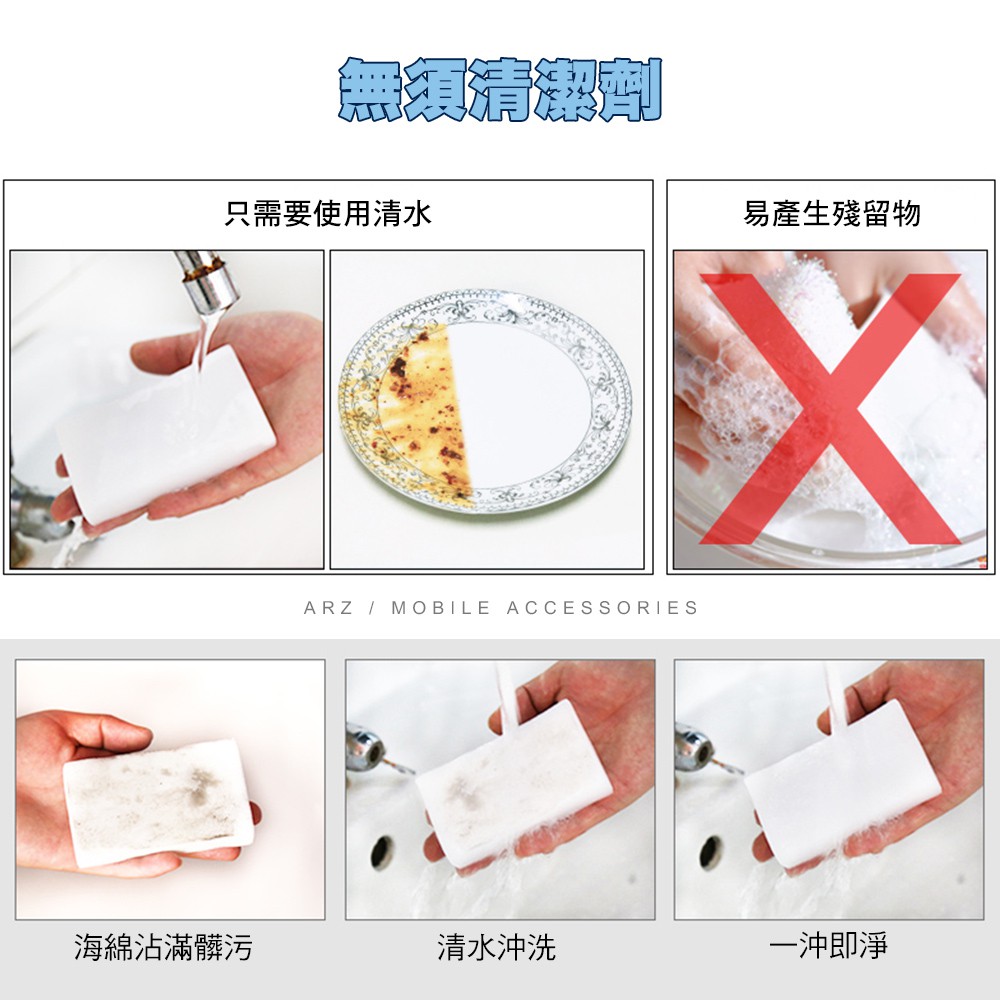 無須清潔劑

只需要使用清水

易產生殘留物

ARZ / MOBILE ACCESSORIES

海綿沾滿髒污

清水沖洗

一沖即淨