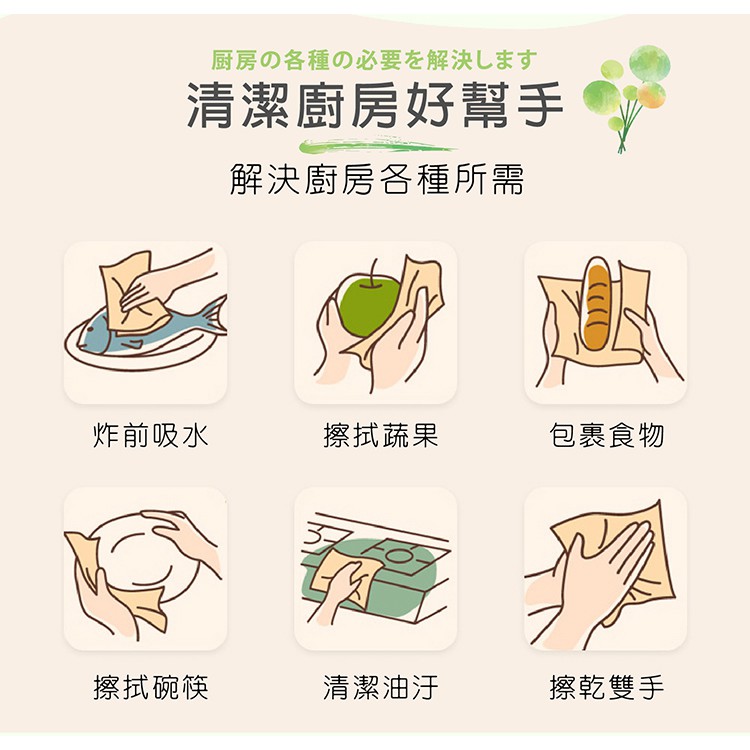 厨房の各種の必要を解決します

清潔廚房好幫手

解決廚房各種所需

炸前吸水

擦拭蔬果

包裹食物

擦拭碗筷

清潔油汙

擦乾雙手