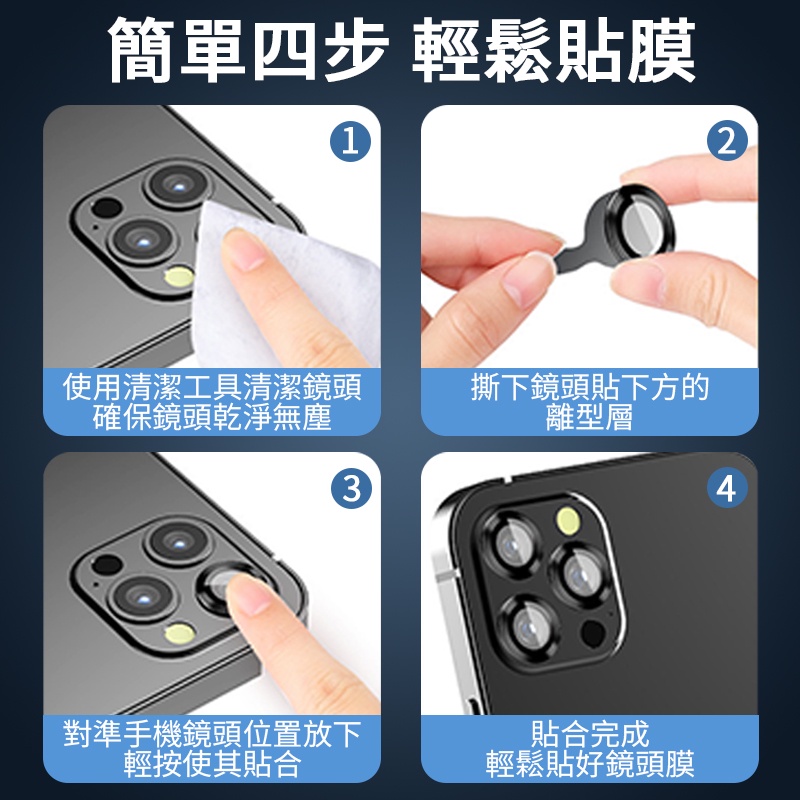 簡單四步 輕鬆貼膜

1
使用清潔工具清潔鏡頭
確保鏡頭乾淨無塵

2
撕下鏡頭貼下方的
離型層

3
對準手機鏡頭位置放下
輕按使其貼合

4
貼合完成
輕鬆貼好鏡頭膜