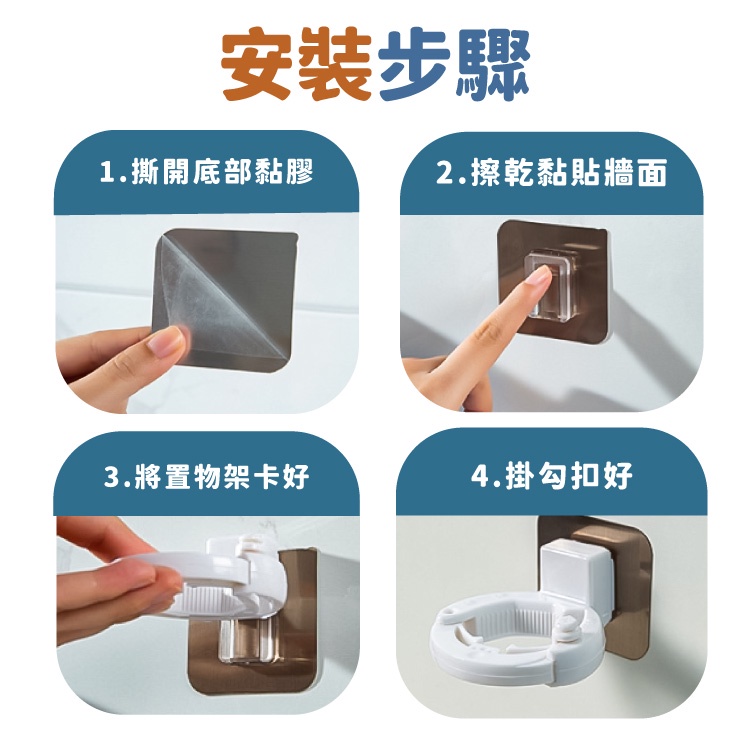 安裝步驟

1.撕開底部黏膠

2.擦乾黏貼牆面

3.將置物架卡好

4.掛勾扣好