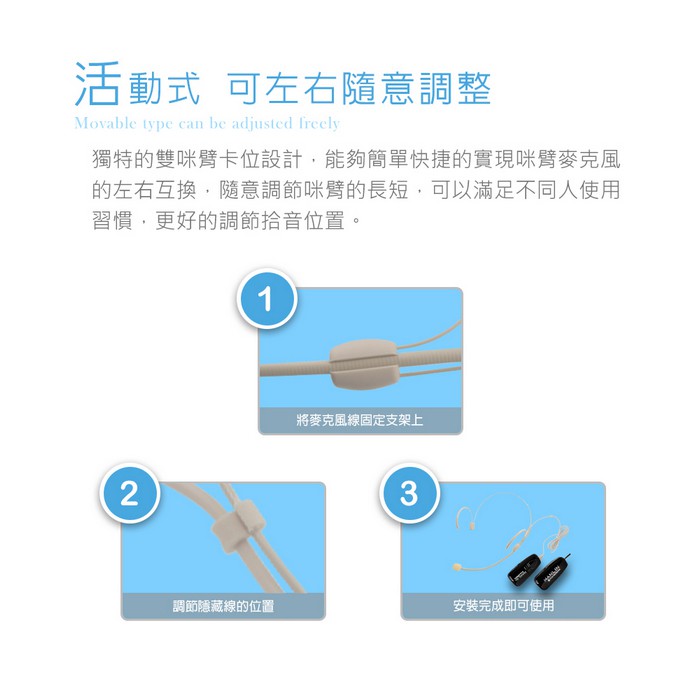 活動式 可左右隨意調整
Movable type can be adjusted freely

獨特的雙咪臂卡位設計，能夠簡單快捷的實現咪臂麥克風的左右互換，隨意調節咪臂的長短，可以滿足不同人使用習慣，更好的調節拾音位置。

1
將麥克風線固定支架上

2
調節隱藏線的位置

3
安裝完成即可使用