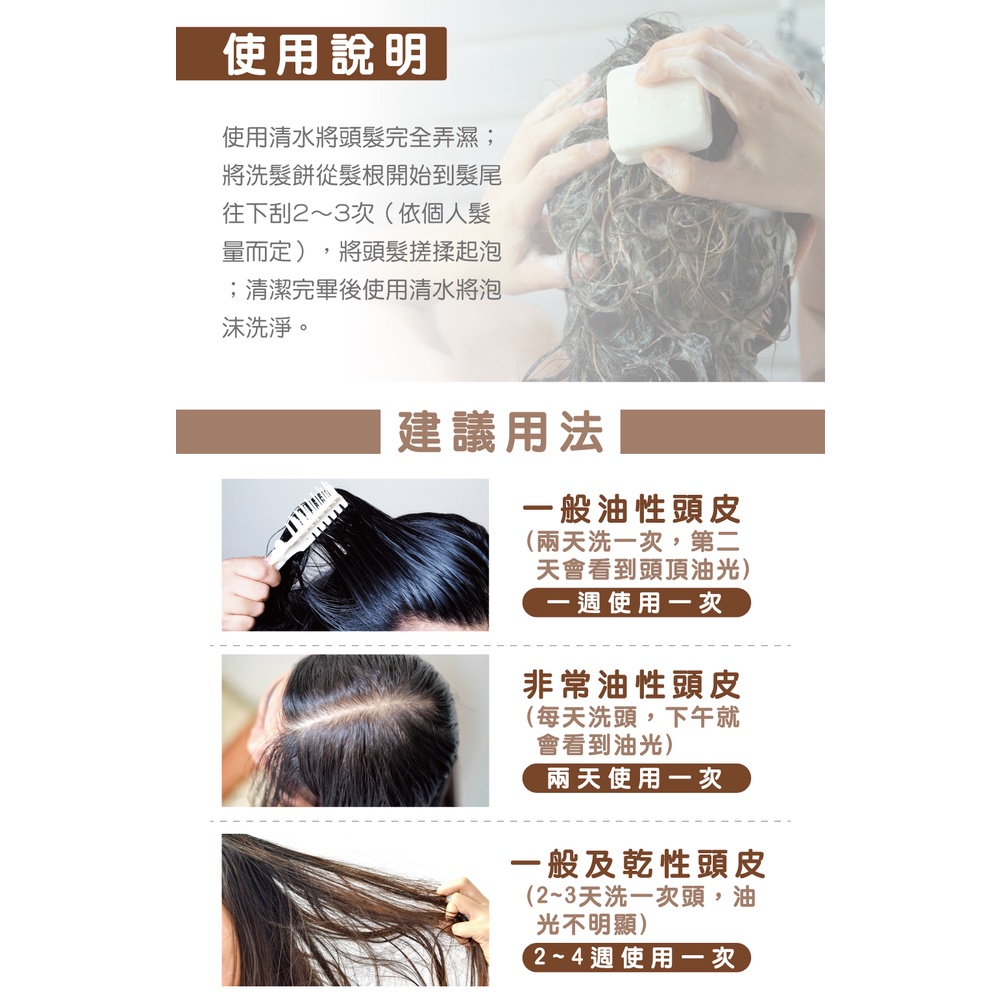 使用說明

使用清水將頭髮完全弄濕；將洗髮餅從髮根開始到髮尾往下刮2～3次（依個人髮量而定），將頭髮搓揉起泡；清潔完畢後使用清水將泡沫洗淨。

建議用法

一般油性頭皮
(兩天洗一次，第二天會看到頭頂油光)
一週使用一次

非常油性頭皮
(每天洗頭，下午就會看到油光)
兩天使用一次

一般及乾性頭皮
(2~3天洗一次頭，油光不明顯)
2～4週使用一次