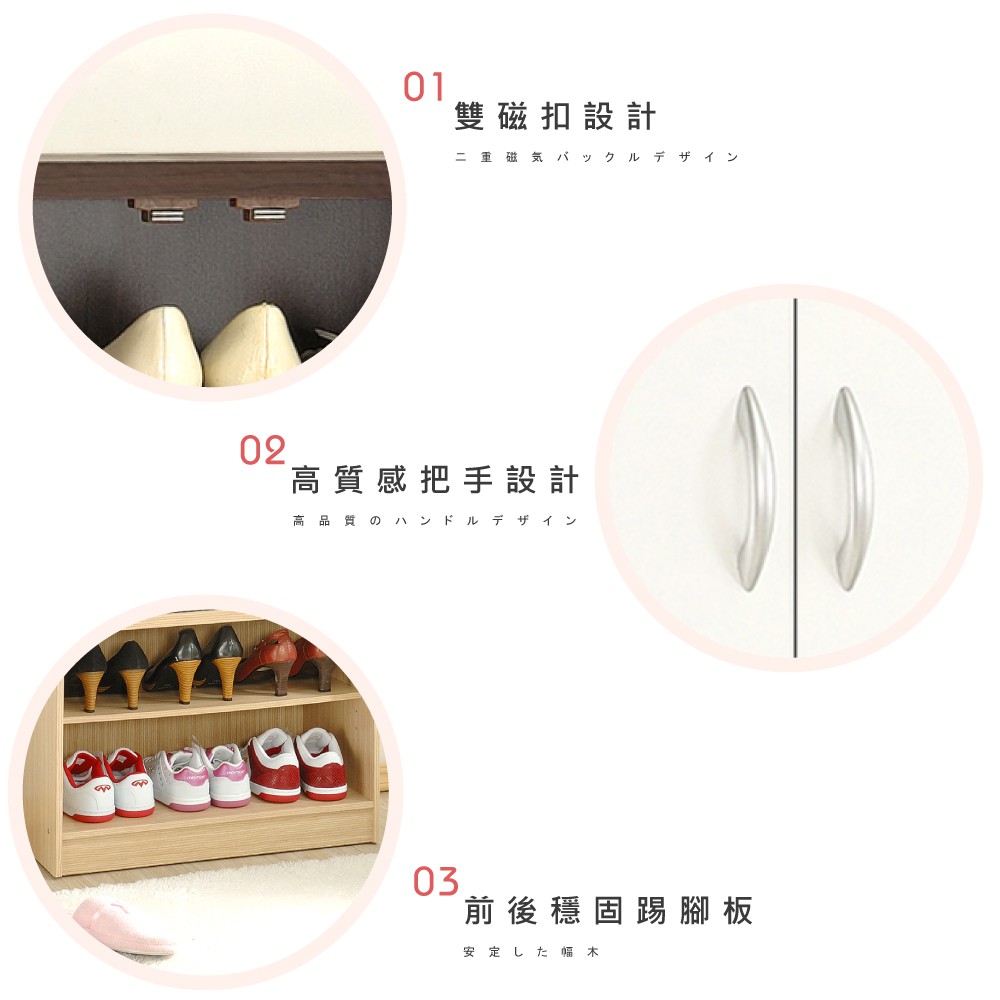 01
雙磁扣設計
二重磁気バックルデザイン

02
高質感把手設計
高品質のハンドルデザイン

03
前後穩固踢腳板
安定した幅木