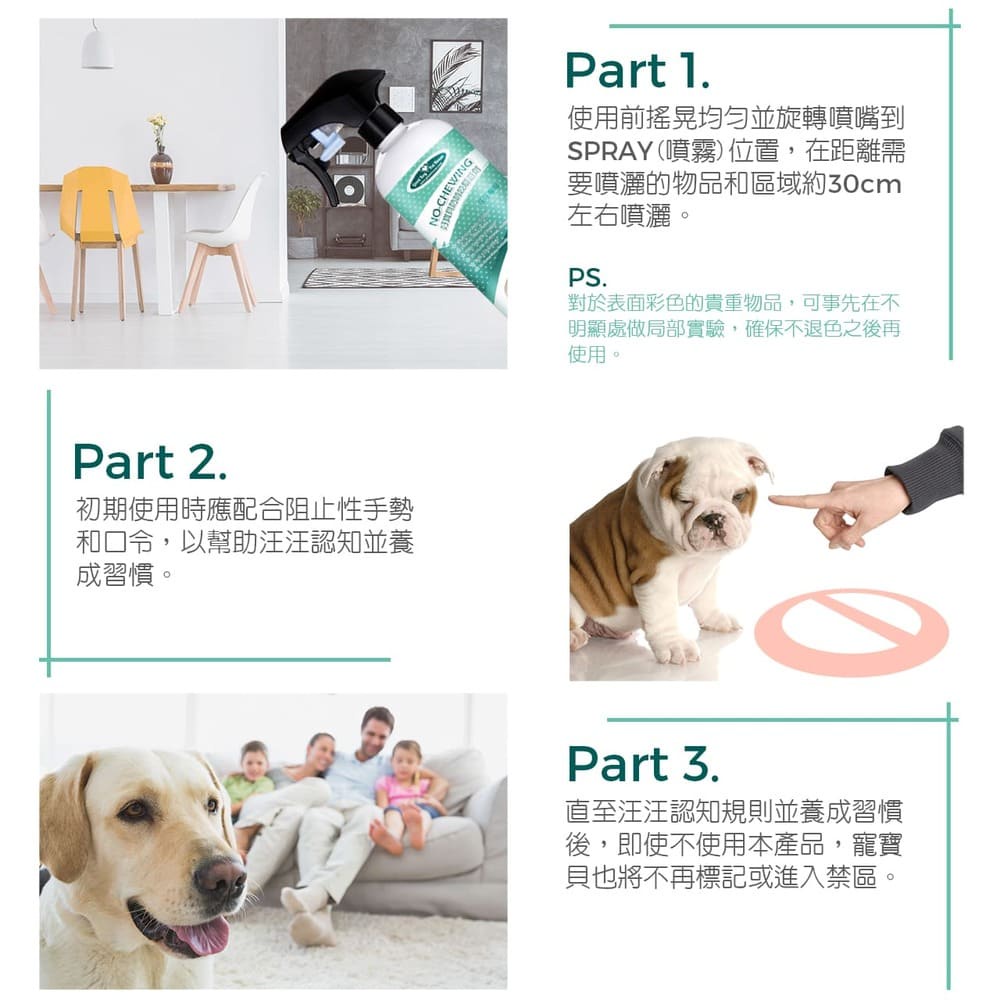 NO-CHEWING

Part 1.
使用前搖晃均勻並旋轉噴嘴到SPRAY(噴霧)位置，在距離需要噴灑的物品和區域約30cm左右噴灑。

PS.
對於表面彩色的貴重物品，可事先在不明顯處做局部實驗，確保不退色之後再使用。

Part 2.
初期使用時應配合阻止性手勢和口令，以幫助汪汪認知並養成習慣。

Part 3.
直至汪汪認知規則並養成習慣後，即使不使用本產品，寵寶貝也將不再標記或進入禁區。