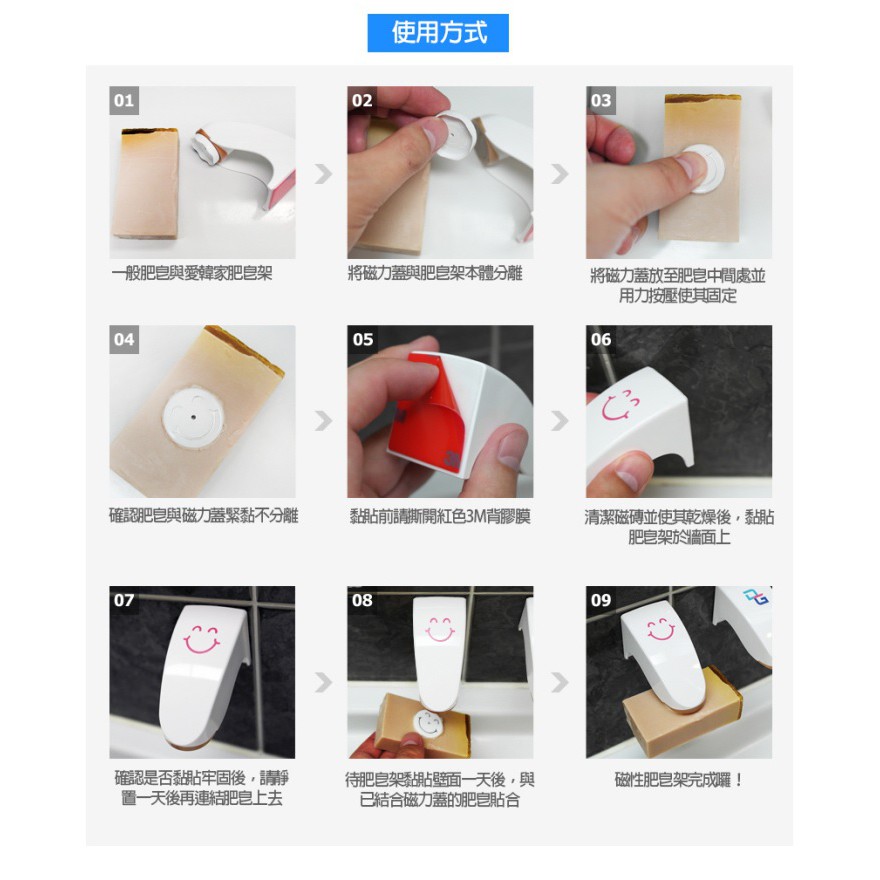 使用方式

01
一般肥皂與愛韓家肥皂架

02
將磁力蓋與肥皂架本體分離

03
將磁力蓋放至肥皂中間處並用力按壓使其固定

04
確認肥皂與磁力蓋緊黏不分離

05
黏貼前請撕開紅色3M背膠膜

06
清潔磁磚並使其乾燥後，黏貼肥皂架於牆面上

07
確認是否黏貼牢固後，請靜置一天後再連結肥皂上去

08
待肥皂架黏貼壁面一天後，與已結合磁力蓋的肥皂貼合

09
磁性肥皂架完成囉！