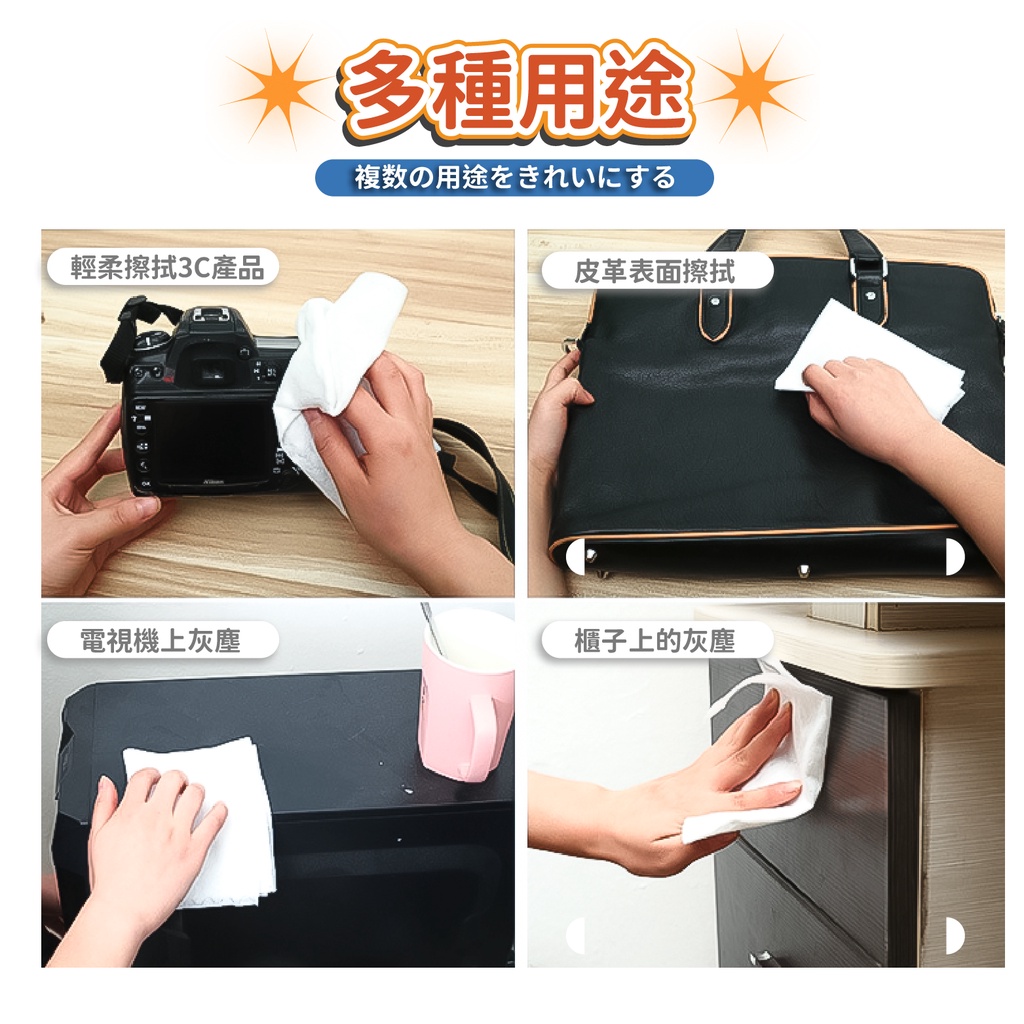 多種用途

複数の用途をきれいにする

輕柔擦拭3C產品

皮革表面擦拭

電視機上灰塵

櫃子上的灰塵