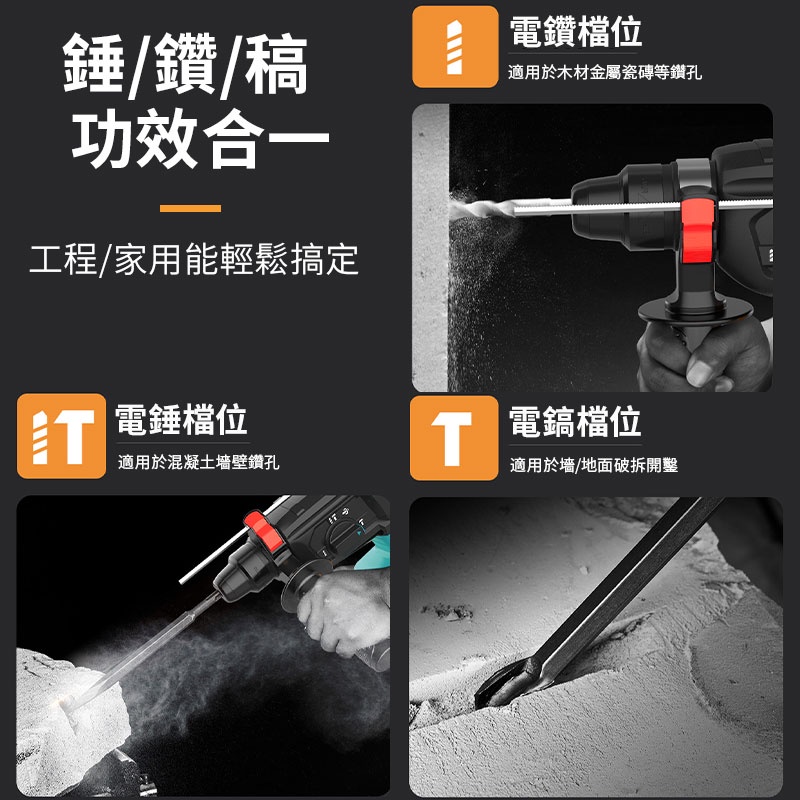 錘/鑽/稿
功效合一

工程/家用能輕鬆搞定

電鑽檔位
適用於木材金屬瓷磚等鑽孔

電錘檔位
適用於混凝土墻壁鑽孔

電鎬檔位
適用於墻/地面破拆開鑿