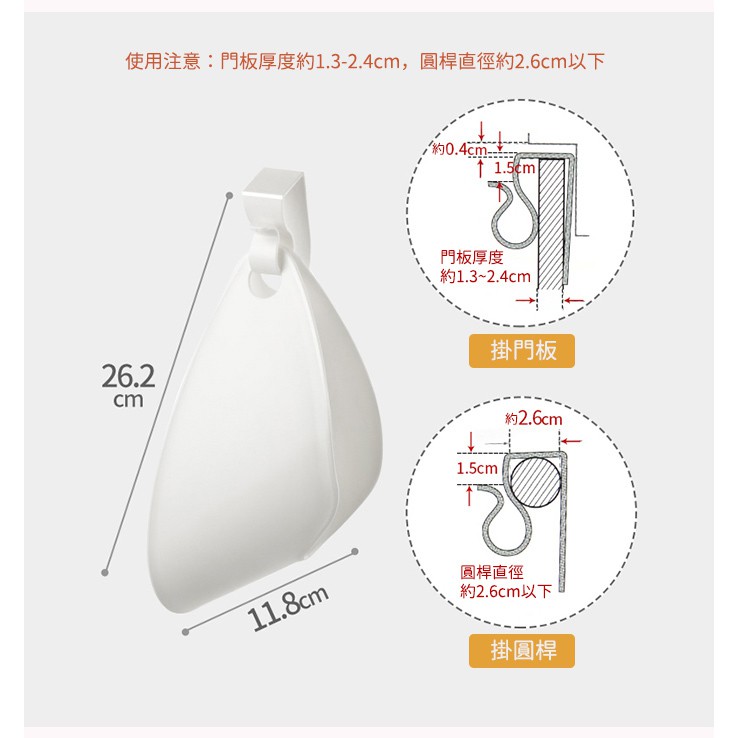 使用注意：門板厚度約1.3-2.4cm，圓桿直徑約2.6cm以下

26.2
cm

11.8cm

約0.4cm
1.5cm
門板厚度
約1.3~2.4cm

掛門板

約2.6cm
1.5cm
圓桿直徑
約2.6cm以下

掛圓桿