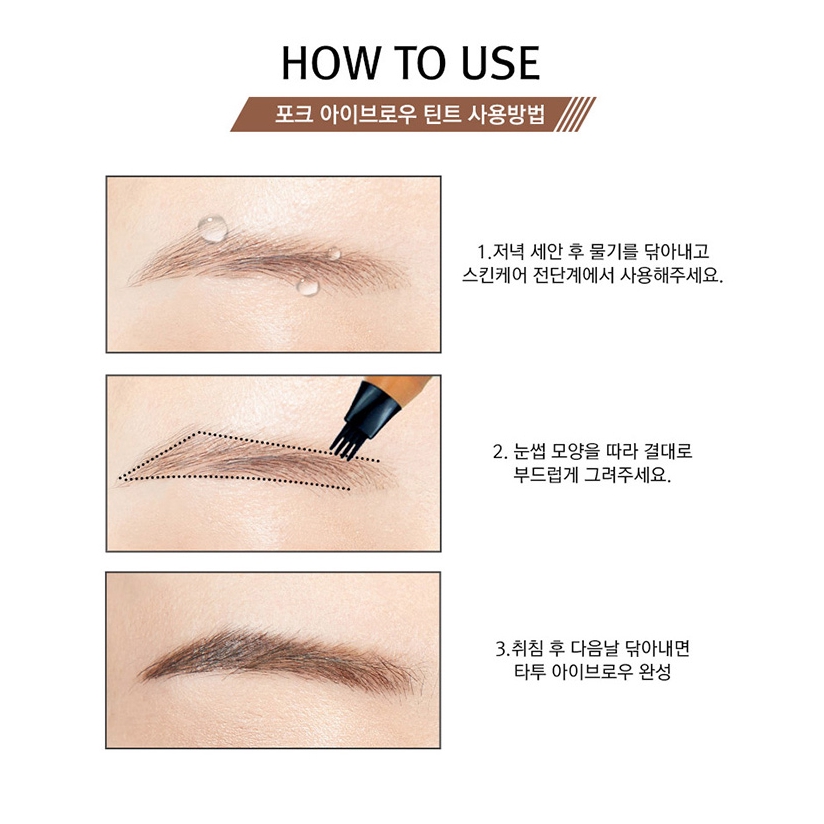 HOW TO USE

포크 아이브로우 틴트 사용방법

1.저녁 세안 후 물기를 닦아내고 스킨케어 전단계에서 사용해주세요.

2. 눈썹 모양을 따라 결대로 부드럽게 그려주세요.

3.취침 후 다음날 닦아내면 타투 아이브로우 완성