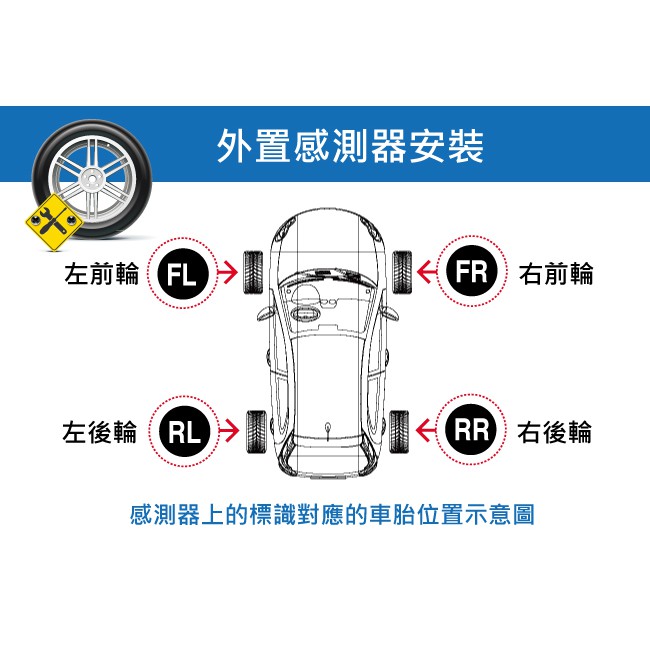 外置感測器安裝

左前輪 FL

FR 右前輪

左後輪 RL

RR 右後輪

感測器上的標識對應的車胎位置示意圖