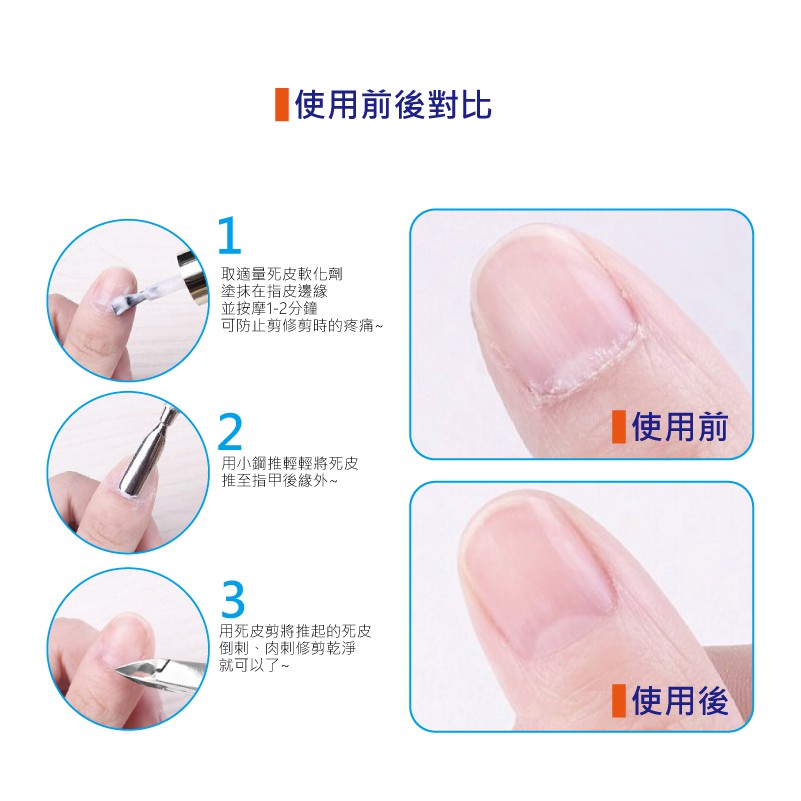 使用前後對比

1
取適量死皮軟化劑
塗抹在指皮邊緣
並按摩1-2分鐘
可防止剪修剪時的疼痛~

2
用小鋼推輕輕將死皮
推至指甲後緣外~

3
用死皮剪將推起的死皮
倒刺、肉刺修剪乾淨
就可以了~

使用前

使用後