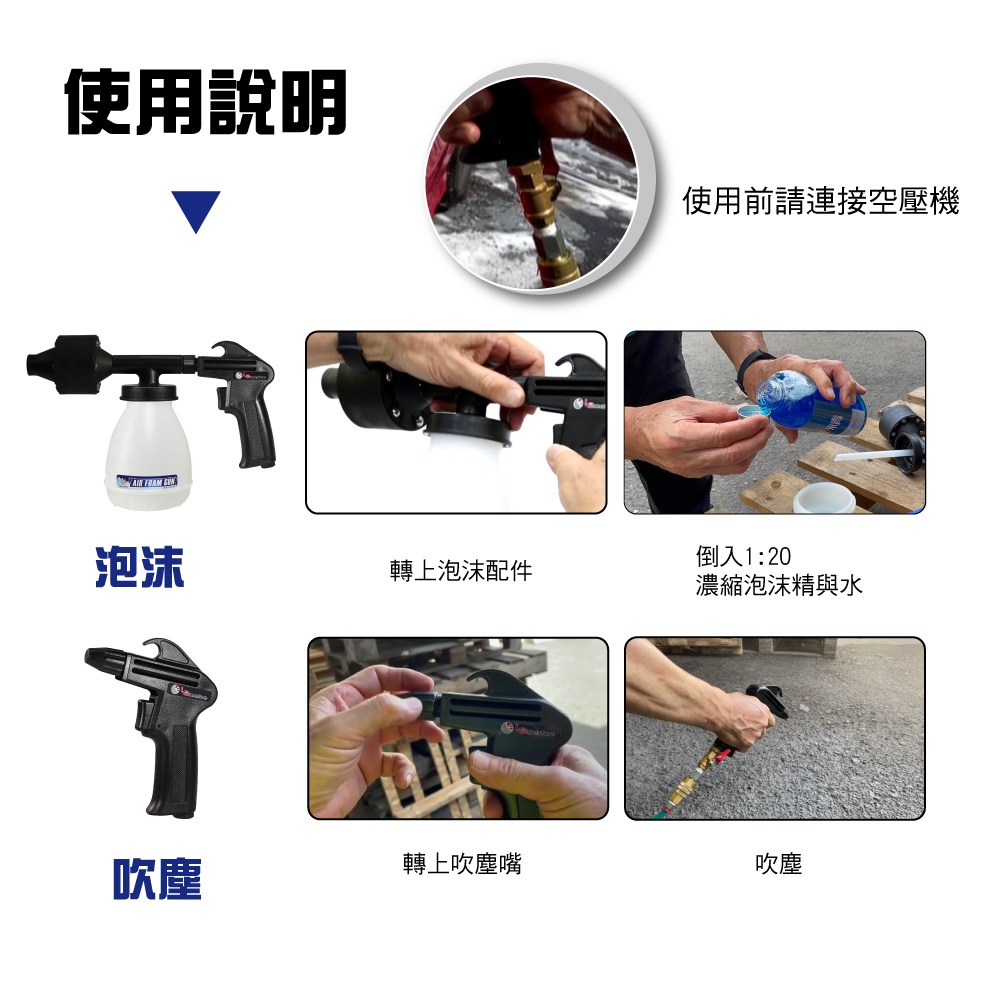 使用說明

使用前請連接空壓機

AIR FOAM GUN

泡沫

轉上泡沫配件

倒入1:20
濃縮泡沫精與水

吹塵

轉上吹塵嘴

吹塵