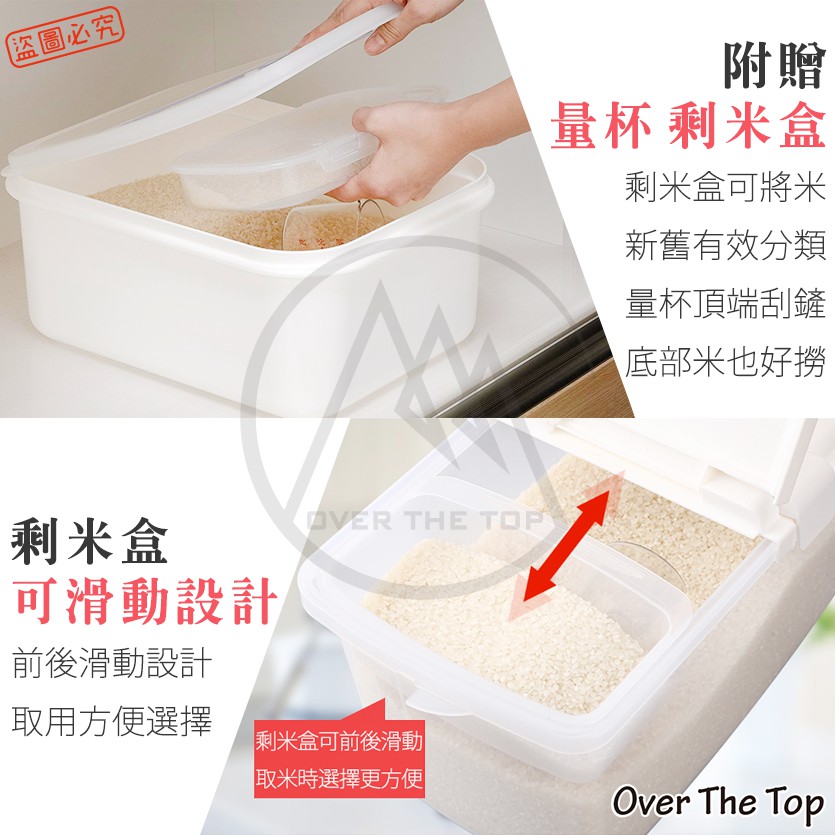 盜圖必究

附贈
量杯 剩米盒
剩米盒可將米
新舊有效分類
量杯頂端刮鏟
底部米也好撈

OVER THE TOP

剩米盒
可滑動設計
前後滑動設計
取用方便選擇

剩米盒可前後滑動
取米時選擇更方便

Over The Top