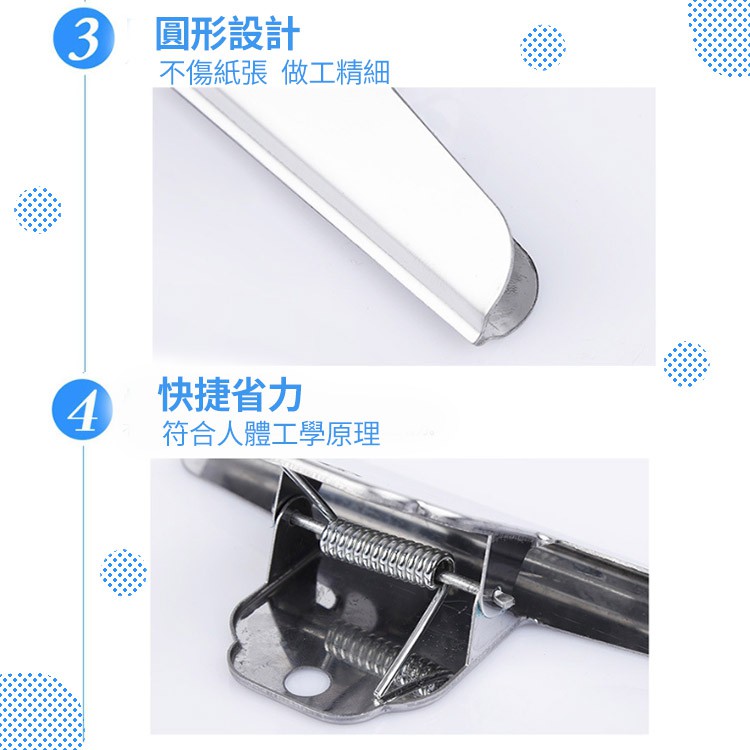 3
圓形設計
不傷紙張 做工精細

4
快捷省力
符合人體工學原理