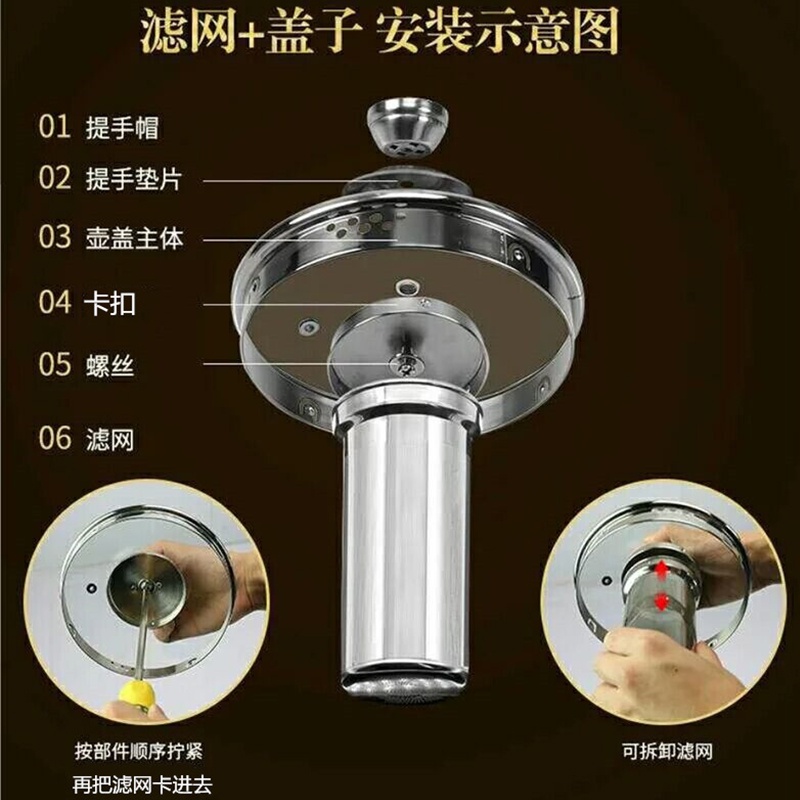 滤网+盖子 安装示意图

01 提手帽

02 提手垫片

03 壶盖主体

04 卡扣

05 螺丝

06 滤网

按部件顺序拧紧
再把滤网卡进去

可拆卸滤网