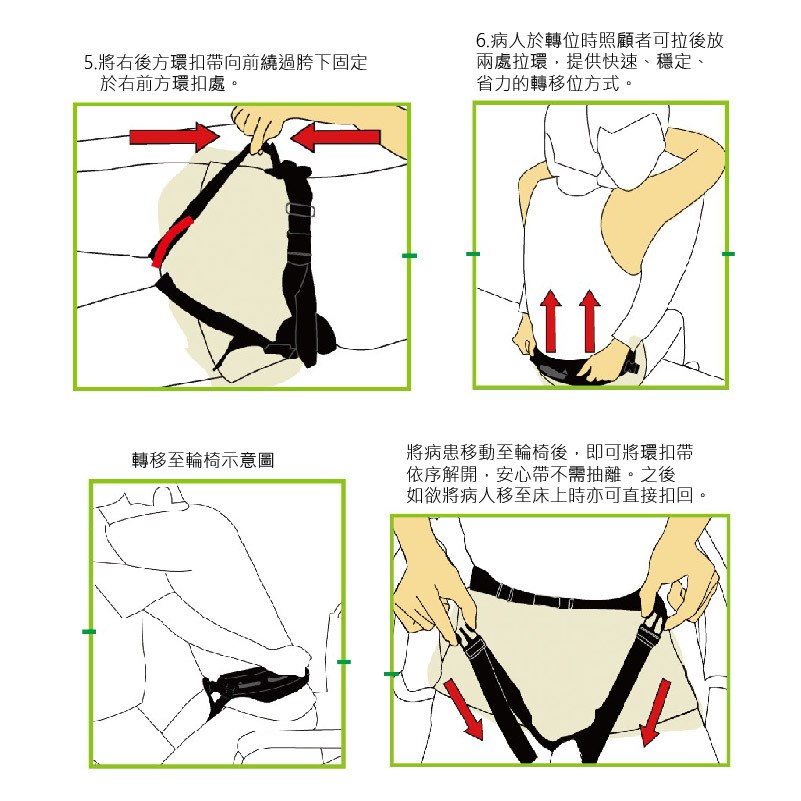 5.將右後方環扣帶向前繞過胯下固定於右前方環扣處。

6.病人於轉位時照顧者可拉後放兩處拉環，提供快速、穩定、省力的轉移位方式。

轉移至輪椅示意圖

將病患移動至輪椅後，即可將環扣帶依序解開，安心帶不需抽離。之後如欲將病人移至床上時亦可直接扣回。