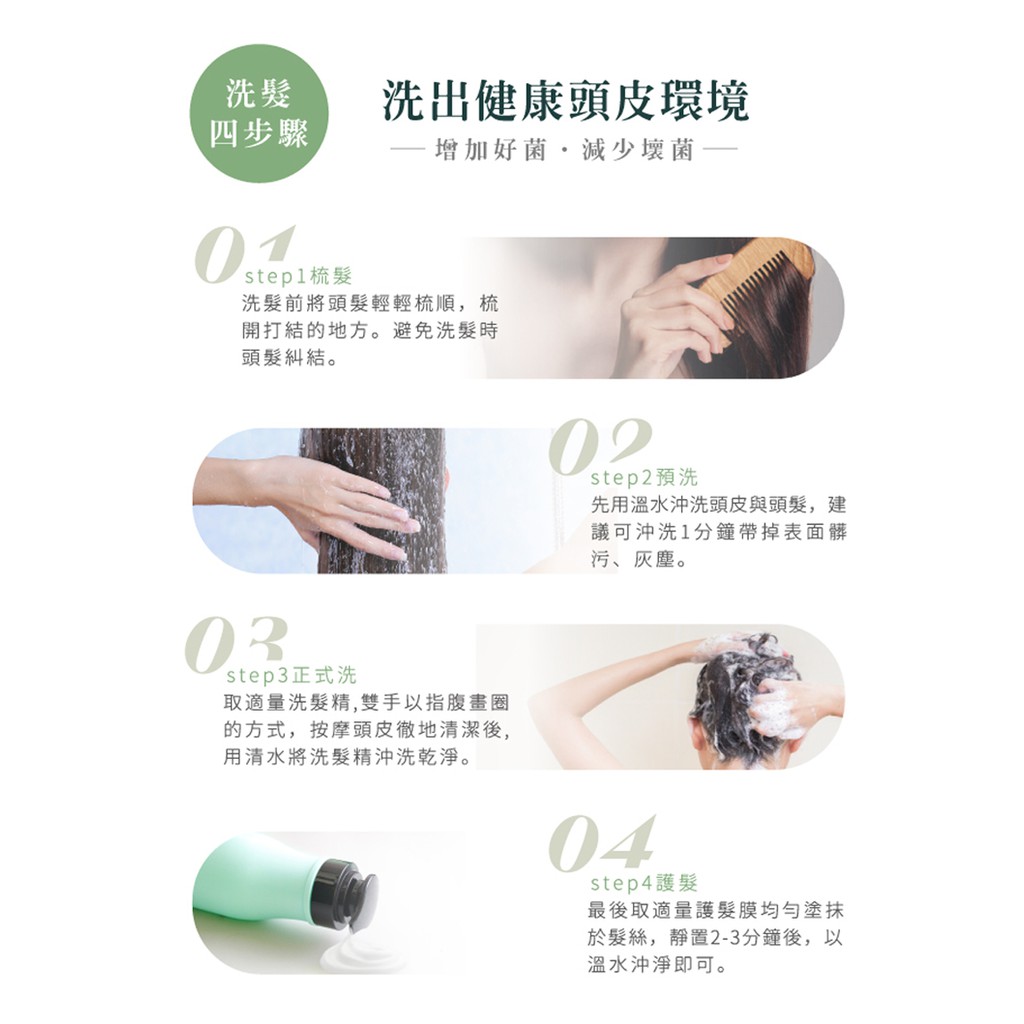 洗髮四步驟

洗出健康頭皮環境

— 增加好菌 · 減少壞菌 —

01
step1梳髮
洗髮前將頭髮輕輕梳順，梳開打結的地方。避免洗髮時頭髮糾結。

02
step2預洗
先用溫水沖洗頭皮與頭髮，建議可沖洗1分鐘帶掉表面髒污、灰塵。

03
step3正式洗
取適量洗髮精,雙手以指腹畫圈的方式，按摩頭皮徹地清潔後,用清水將洗髮精沖洗乾淨。

04
step4護髮
最後取適量護髮膜均勻塗抹於髮絲，靜置2-3分鐘後，以溫水沖淨即可。