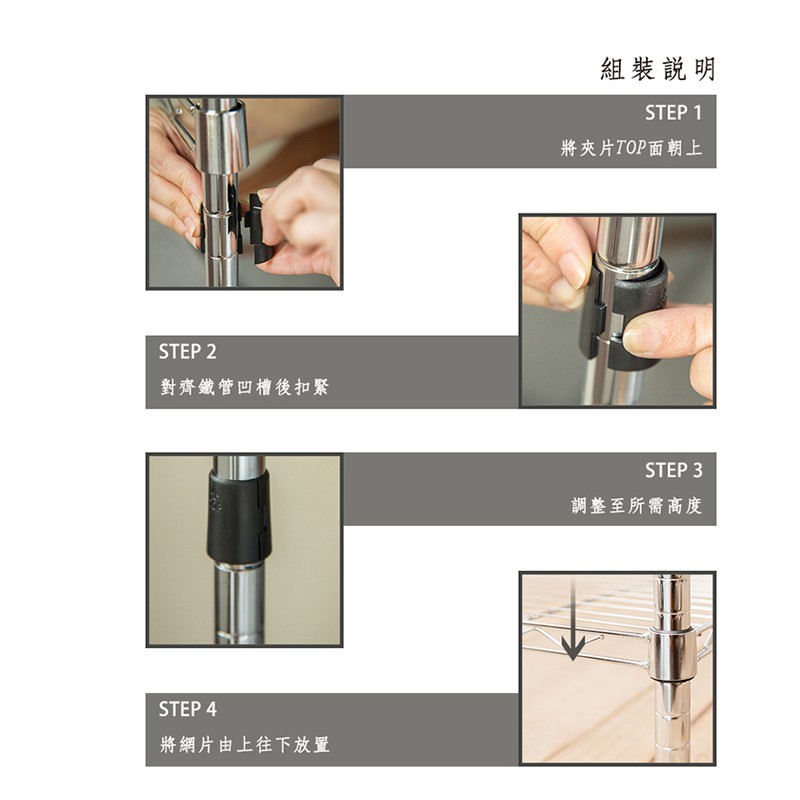 組裝說明

STEP 1

將夾片TOP面朝上

STEP 2

對齊鐵管凹槽後扣緊

STEP 3

調整至所需高度

STEP 4

將網片由上往下放置